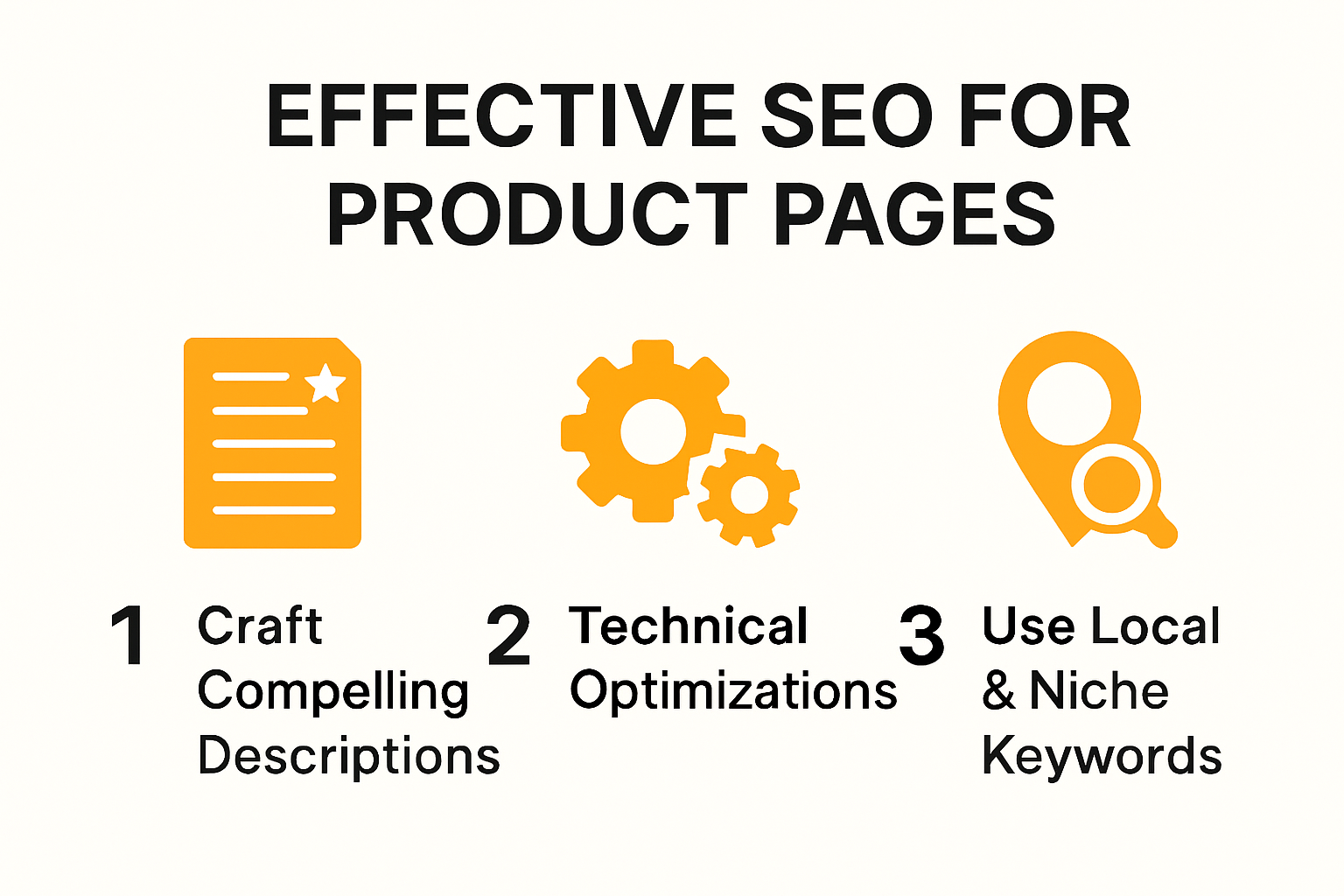 EFFECTIVE SEO FOR PRODUCT PAGES

1 Craft Compelling Descriptions

2 Technical Optimizations

3 Use Local & Niche Keywords