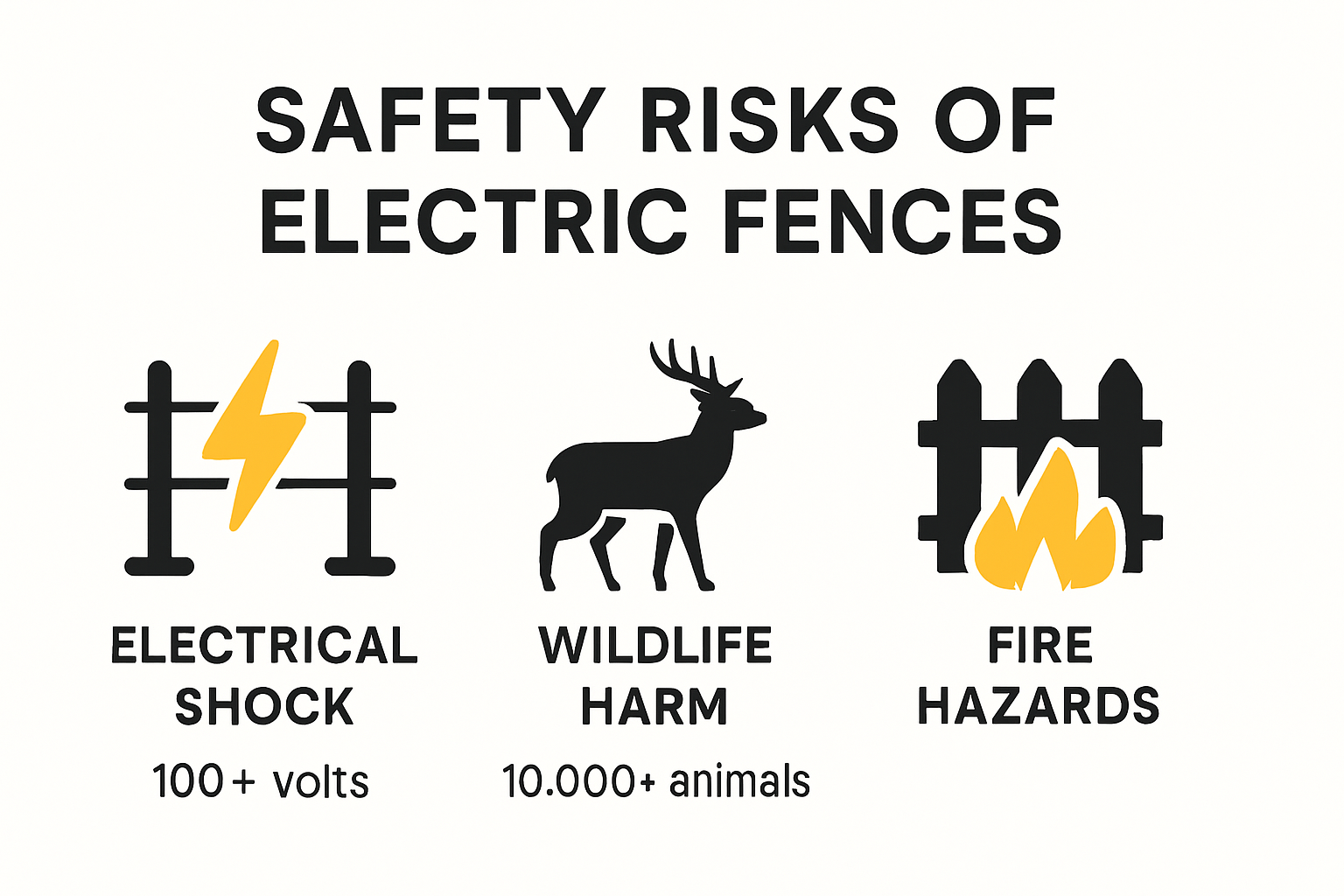 SAFETY RISKS OF ELECTRIC FENCES

ELECTRICAL SHOCK
100+ volts

WILDLIFE HARM
10.000+ animals

FIRE HAZARDS