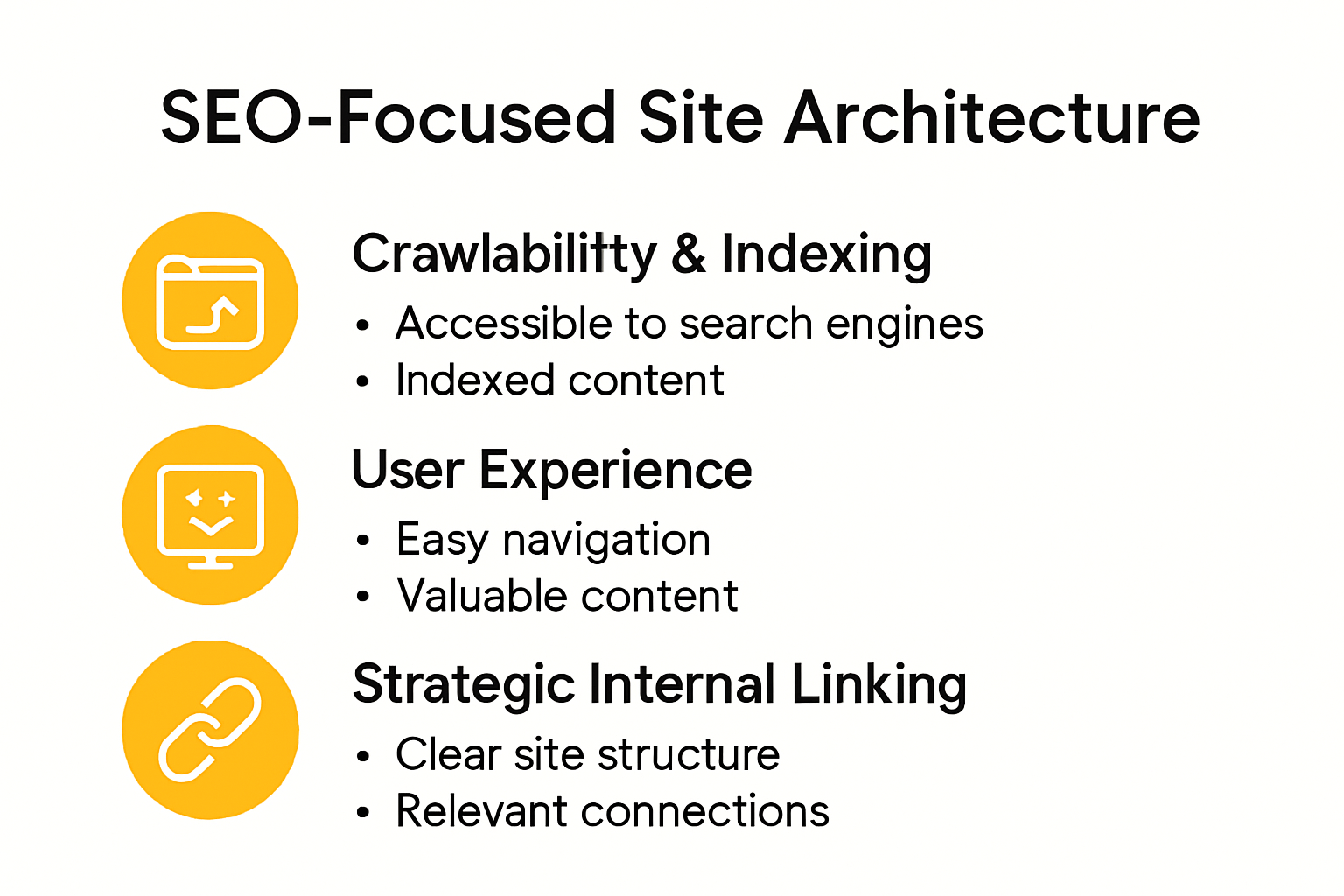 SEO-Focused Site Architecture

Crawlabilitty & Indexing
• Accessible to search engines
• Indexed content

User Experience
• Easy navigation
• Valuable content

Strategic Internal Linking
• Clear site structure
• Relevant connections