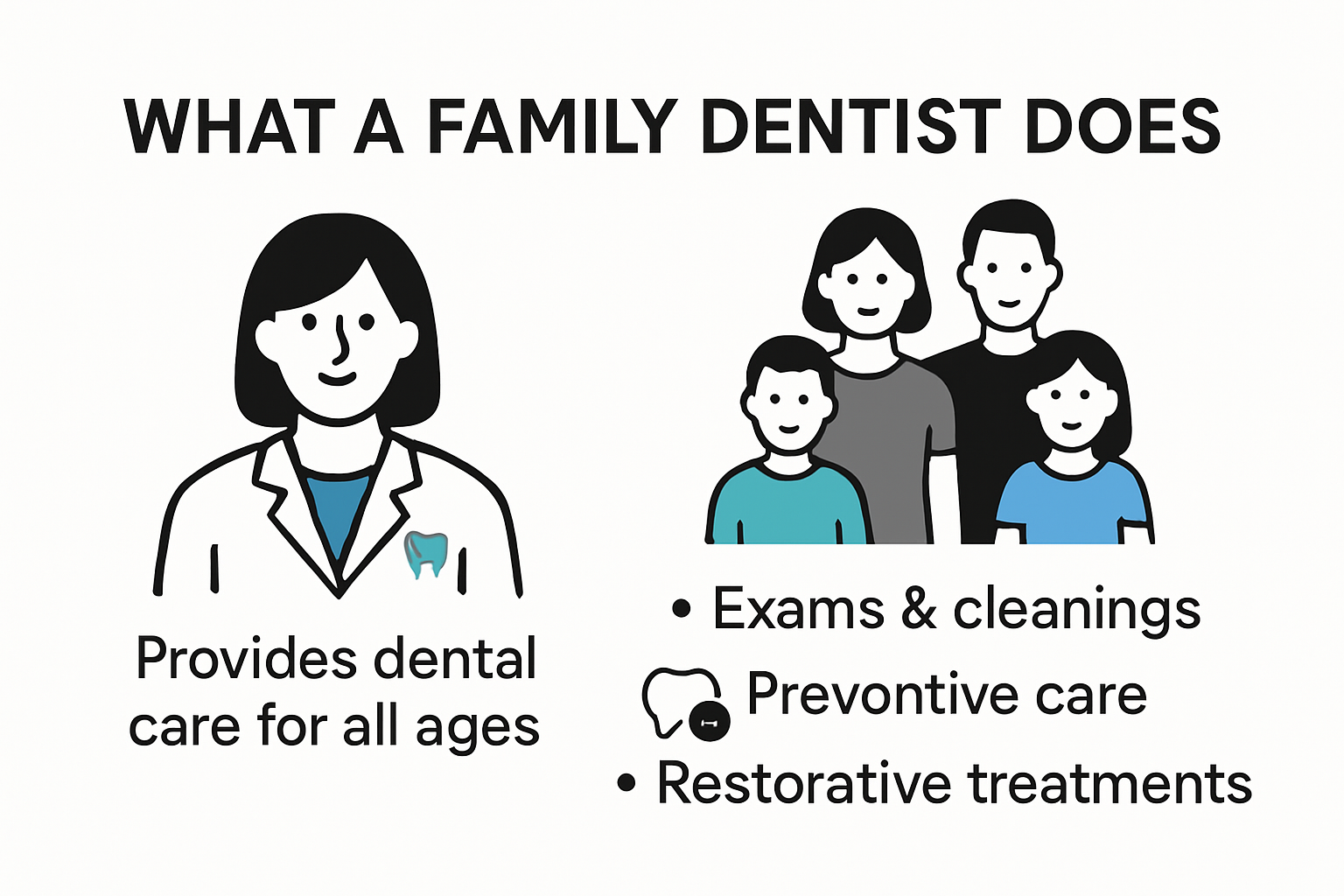 WHAT A FAMILY DENTIST DOES

Provides dental care for all ages

• Exams & cleanings

Prevontive care

• Restorative treatments