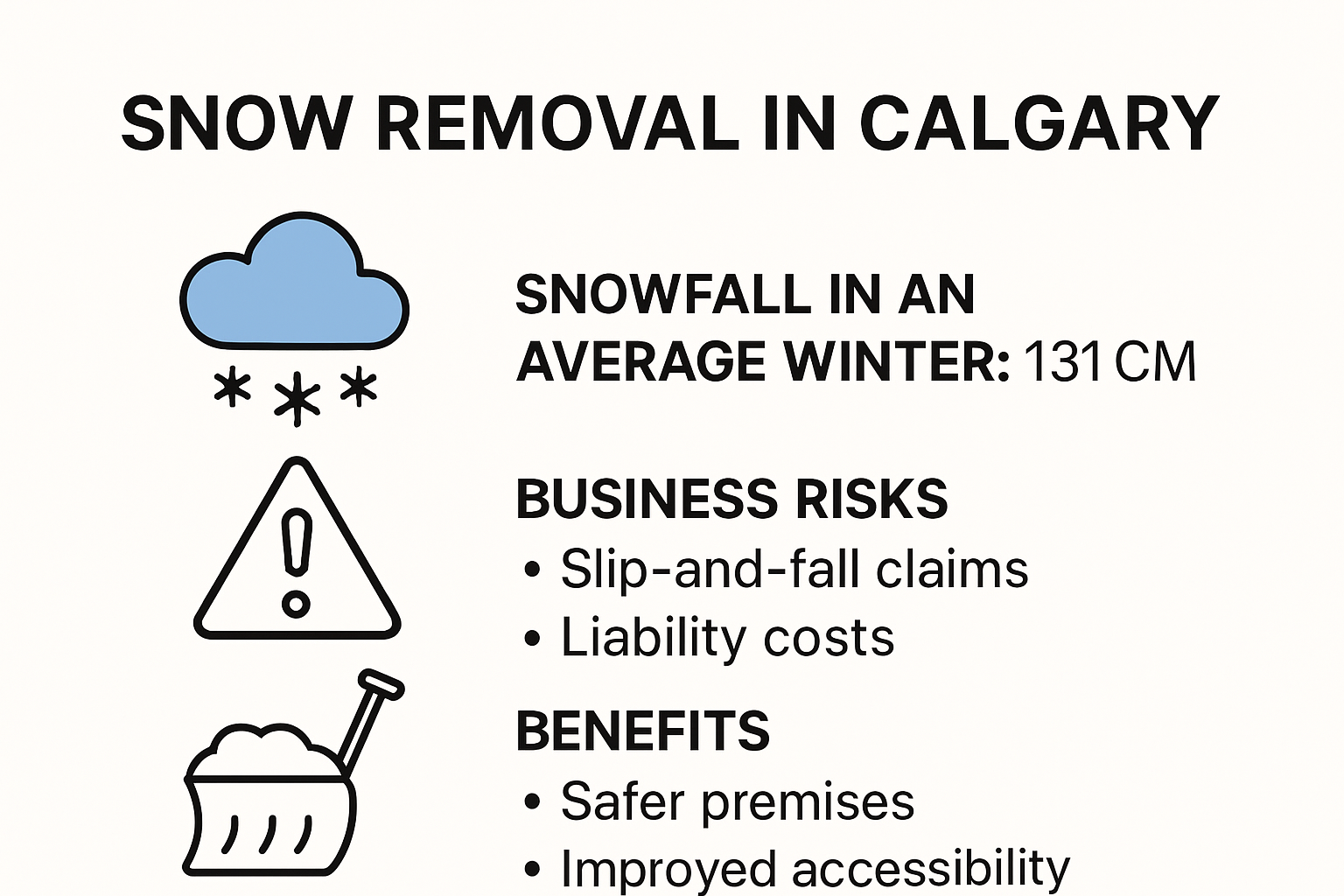 SNOW REMOVAL IN CALGARY

SNOWFALL IN AN AVERAGE WINTER: 131 CM

BUSINESS RISKS
• Slip-and-fall claims
• Liability costs

BENEFITS
• Safer premises
• Improved accessibility