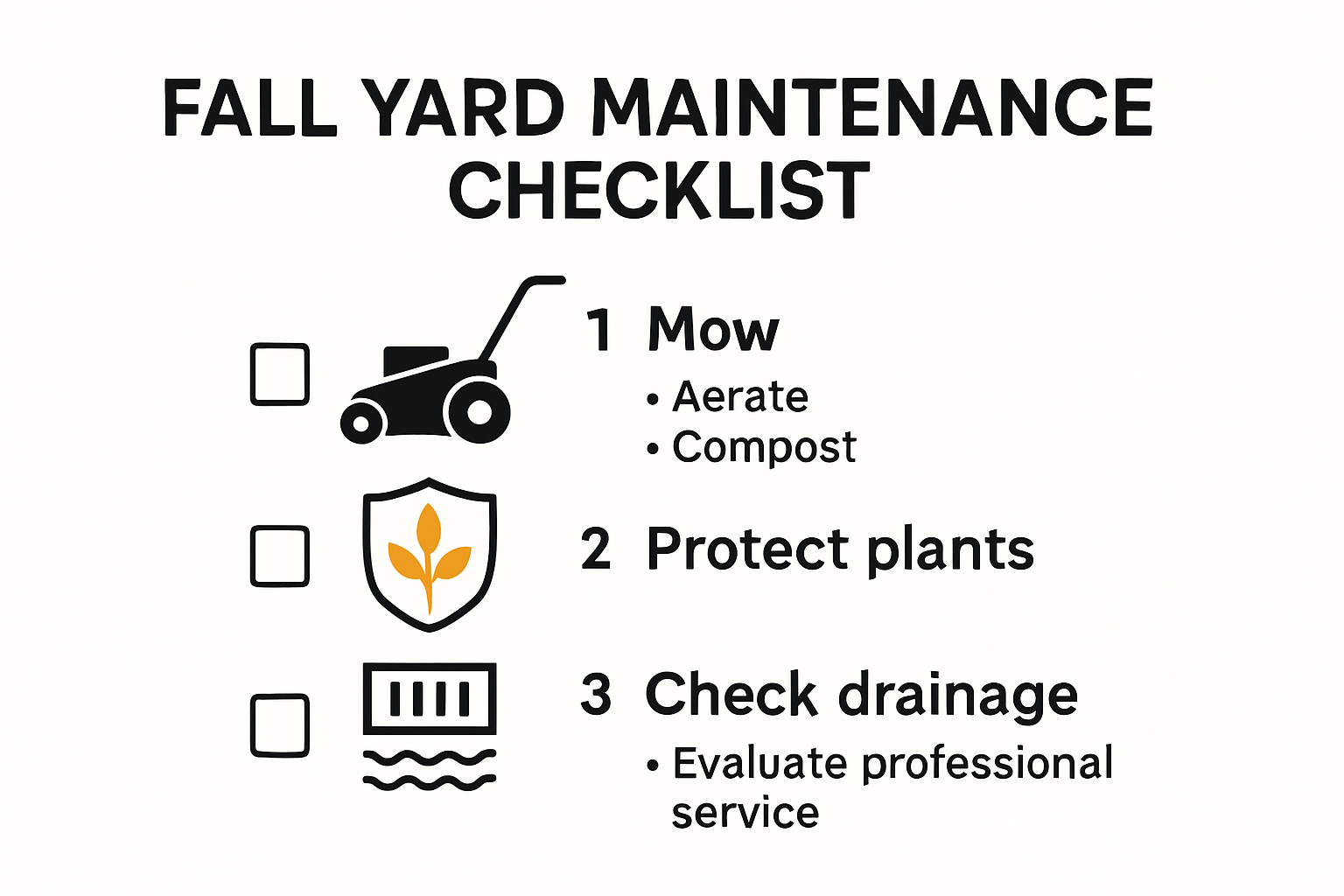 FALL YARD MAINTENANCE CHECKLIST

1 Mow
• Aerate
• Compost

2 Protect plants

3 Check drainage
• Evaluate professional service