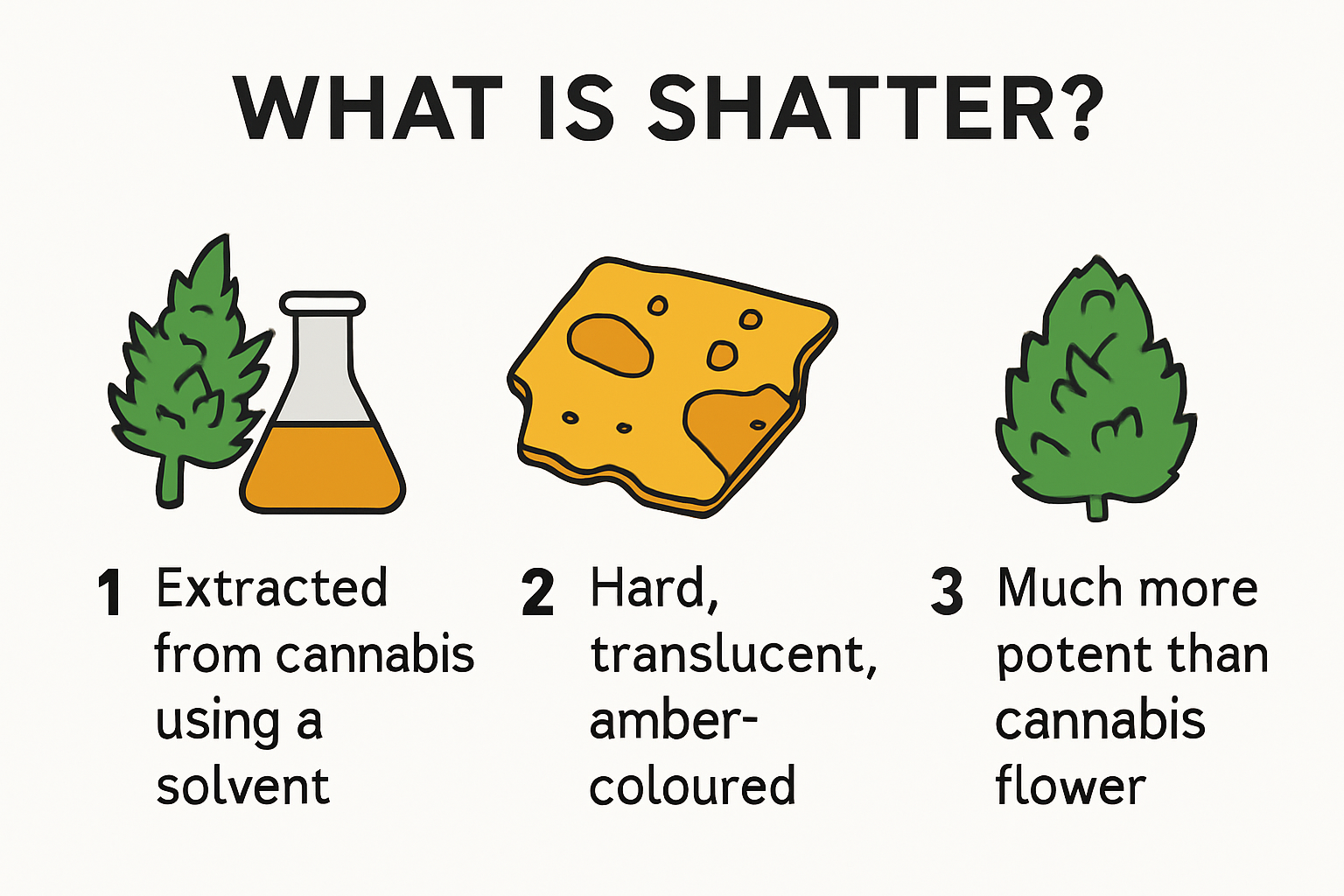 WHAT IS SHATTER?

1 Extracted from cannabis using a solvent

2 Hard, translucent, amber-coloured

3 Much more potent than cannabis flower