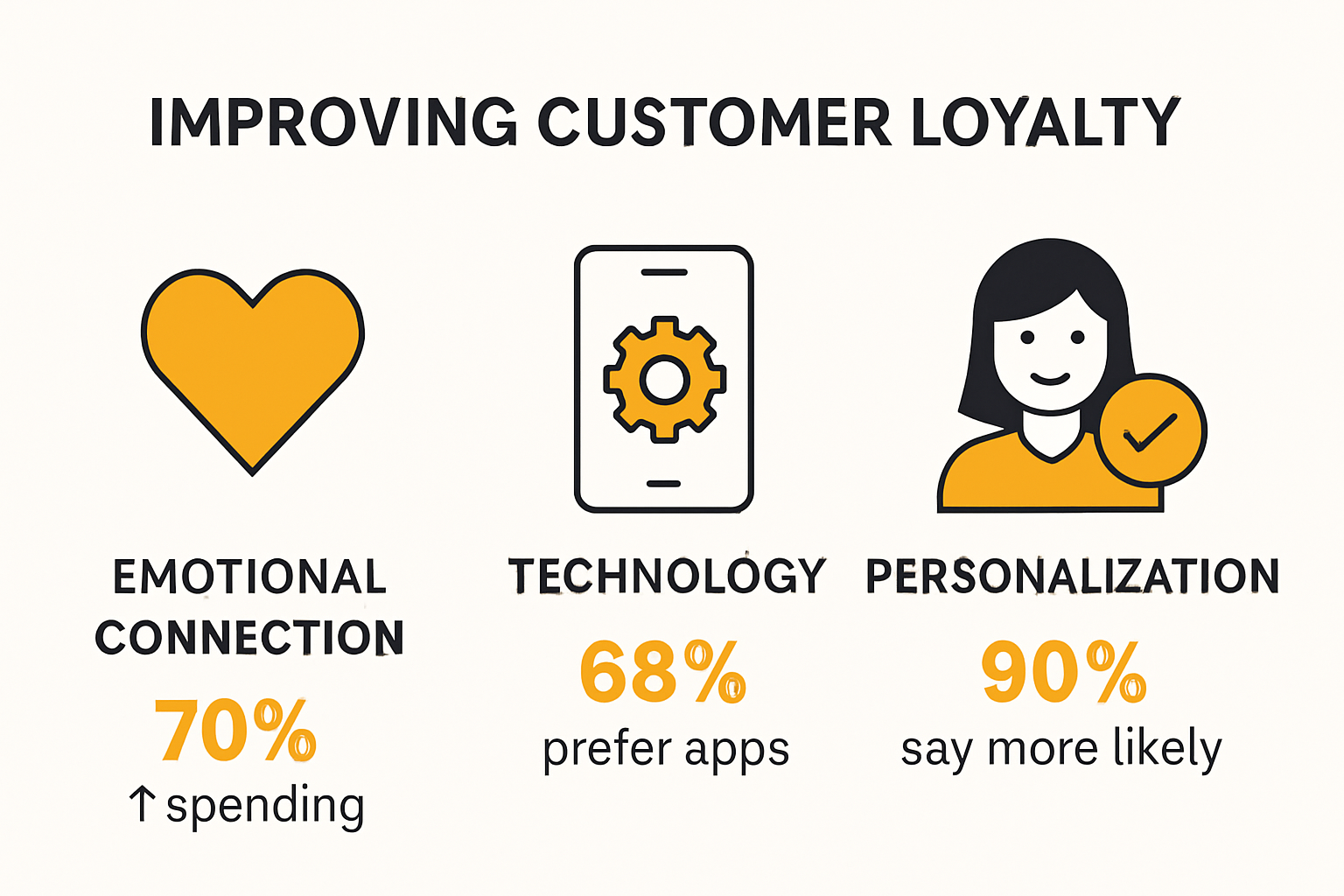 IMPROVING CUSTOMER LOYALTY

EMOTIONAL CONNECTION
70%
↑ spending

TECHNOLOGY
68%
prefer apps

PERSONALIZATION
90%
say more likely