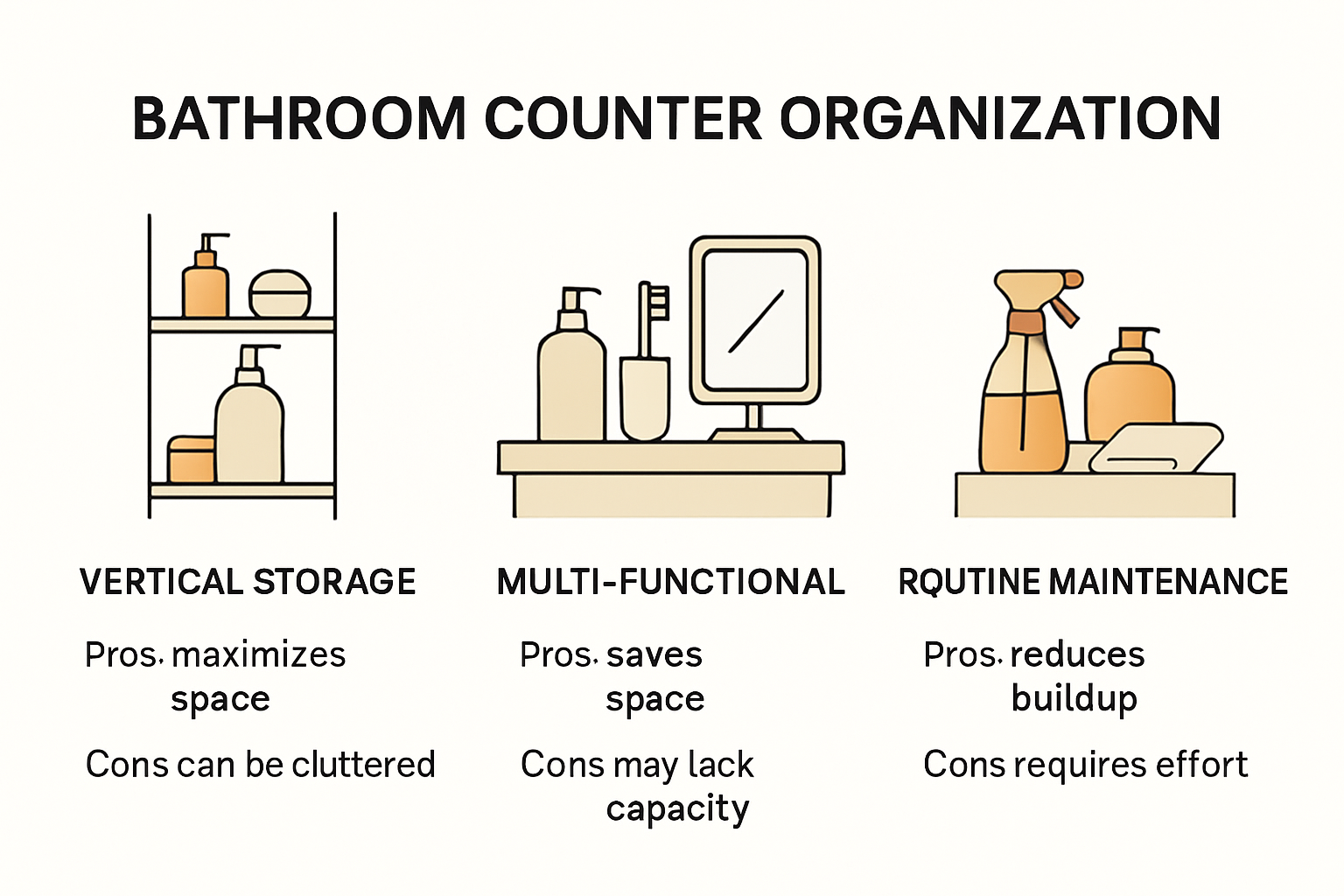 BATHROOM COUNTER ORGANIZATION

VERTICAL STORAGE

Pros. maximizes space

Cons can be cluttered

MULTI-FUNCTIONAL

Pros. saves space

Cons may lack capacity

RQUTINE MAINTENANCE

Pros. reduces buildup

Cons requires effort