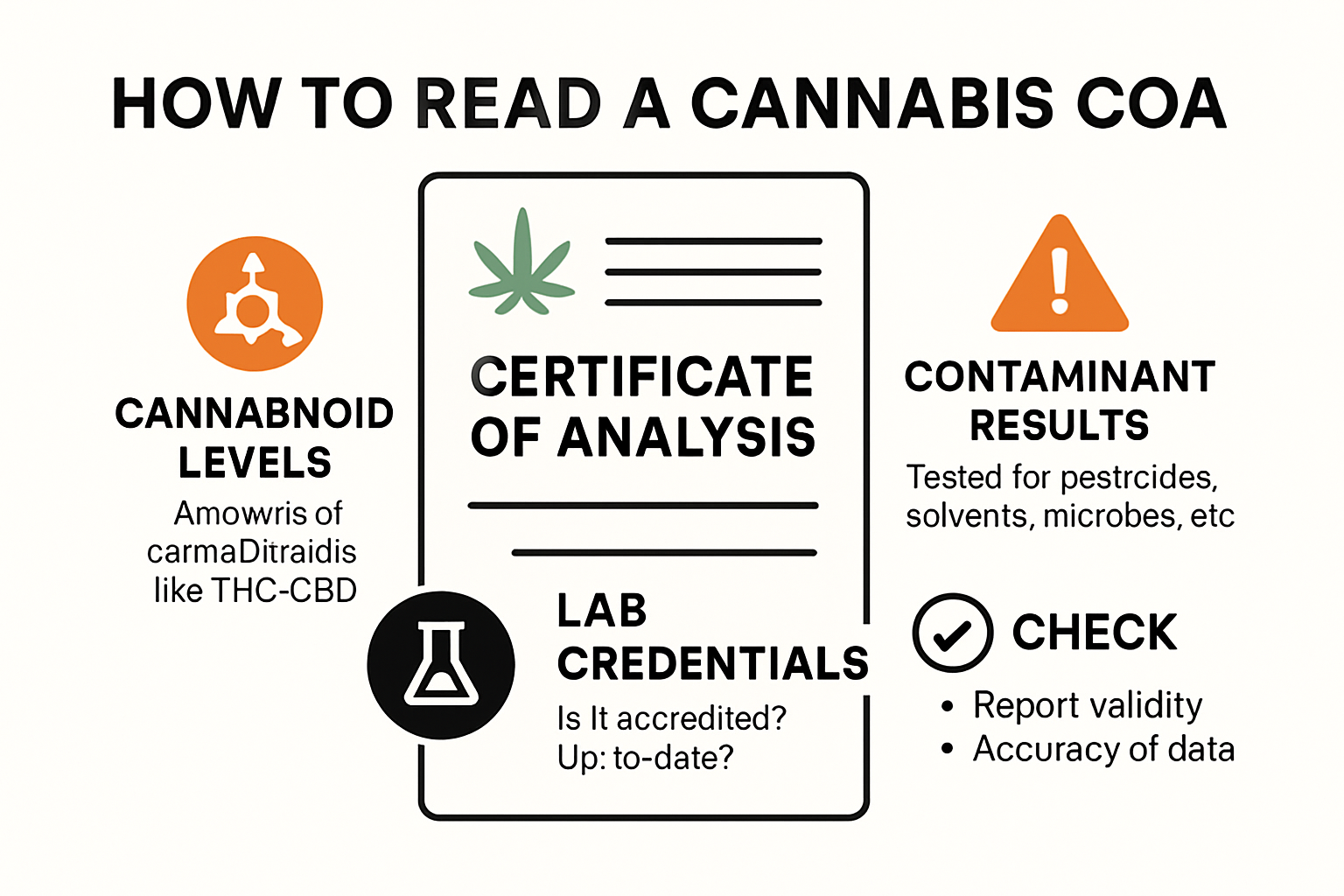 HOW TO READ A CANNABIS COA

CANNABNOID LEVELS

Amowris of carmaDitraidis like THC-CBD

CERTIFICATE OF ANALYSIS

LAB CREDENTIALS

Is It accredited? Up: to-date?

CONTAMINANT RESULTS

Tested for pestrcides, solvents, microbes, etc

CHECK

• Report validity
• Accuracy of data