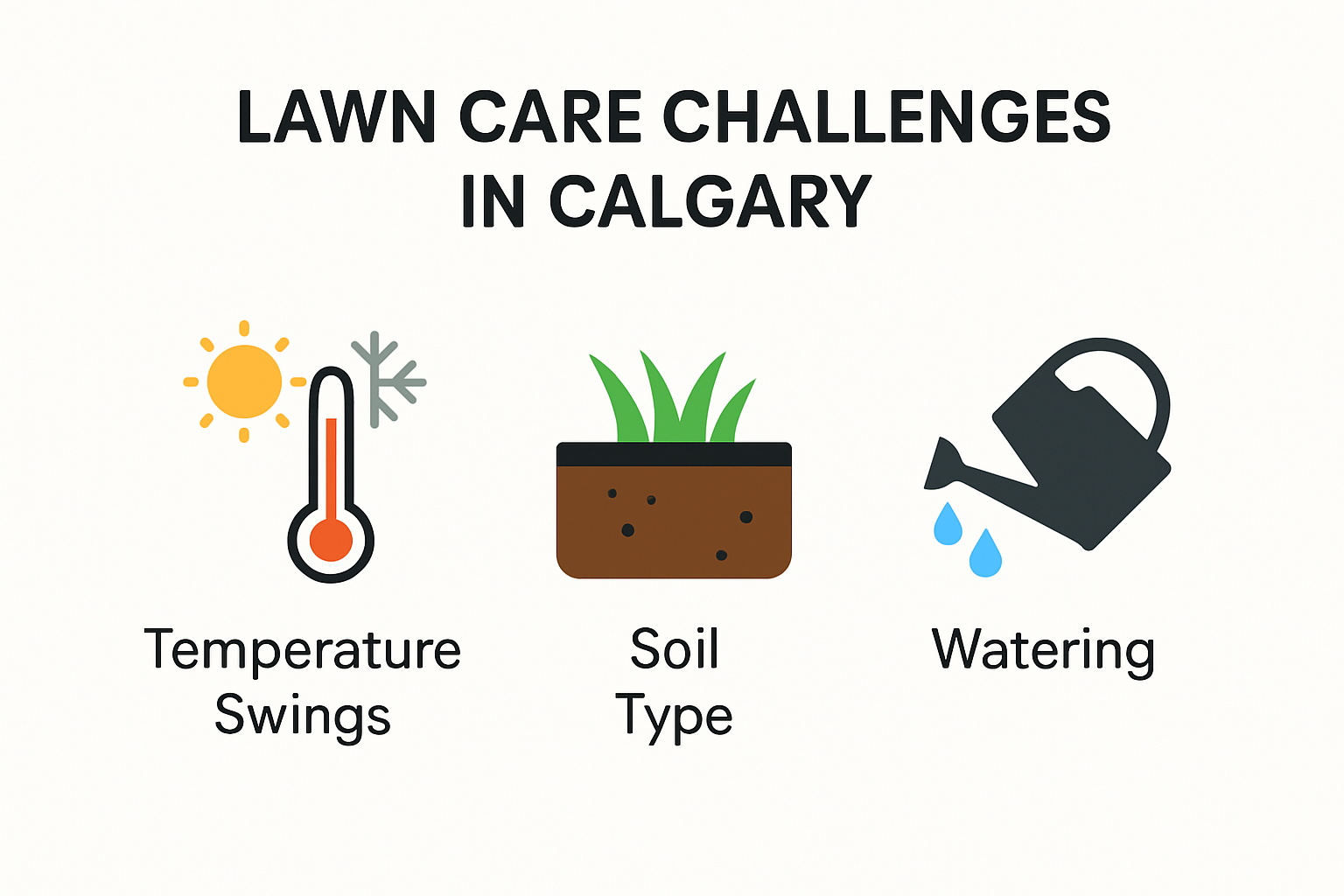 LAWN CARE CHALLENGES IN CALGARY

Temperature Swings

Soil Type

Watering