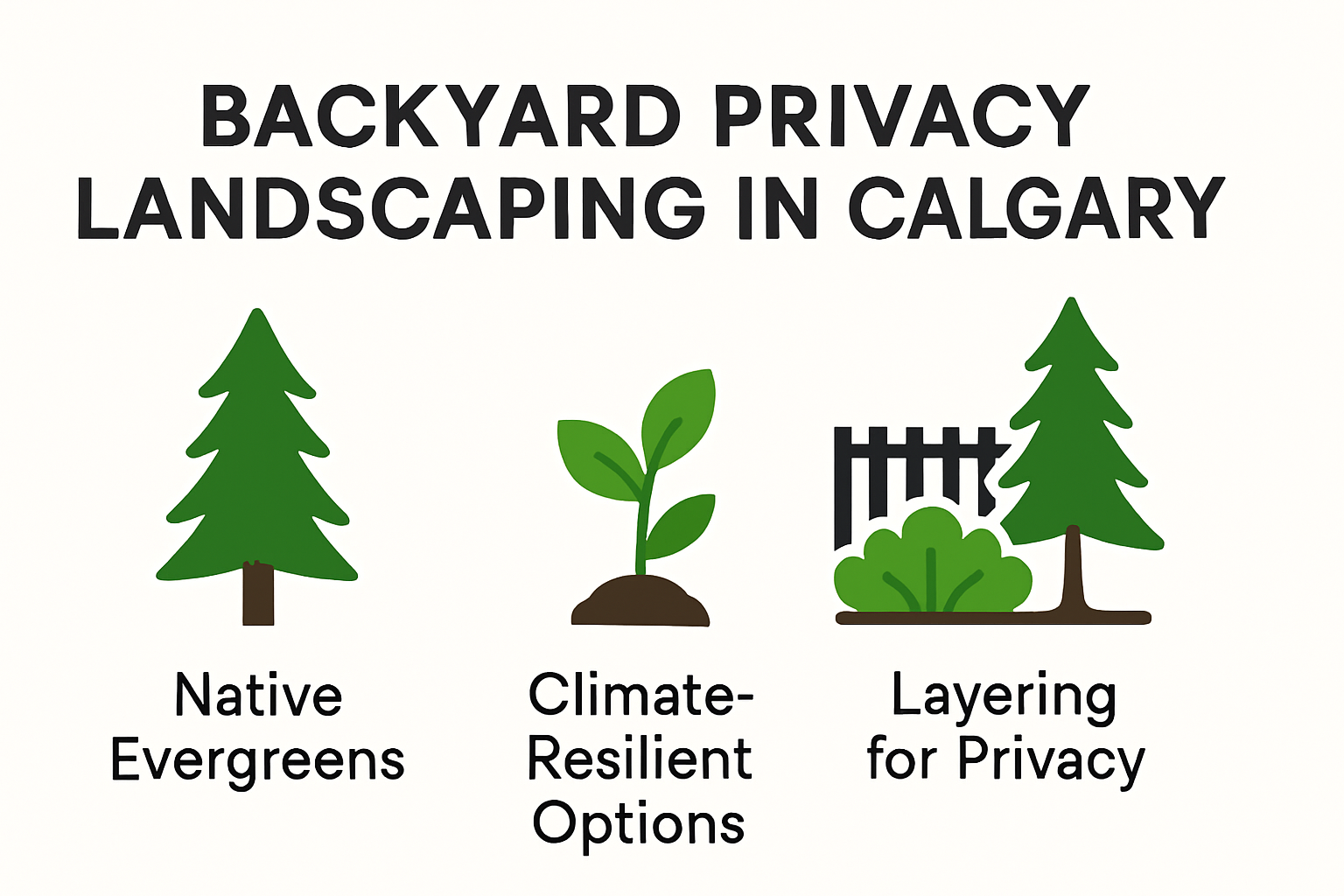 BACKYARD PRIVACY LANDSCAPING IN CALGARY

Native Evergreens

Climate-Resilient Options

Layering for Privacy