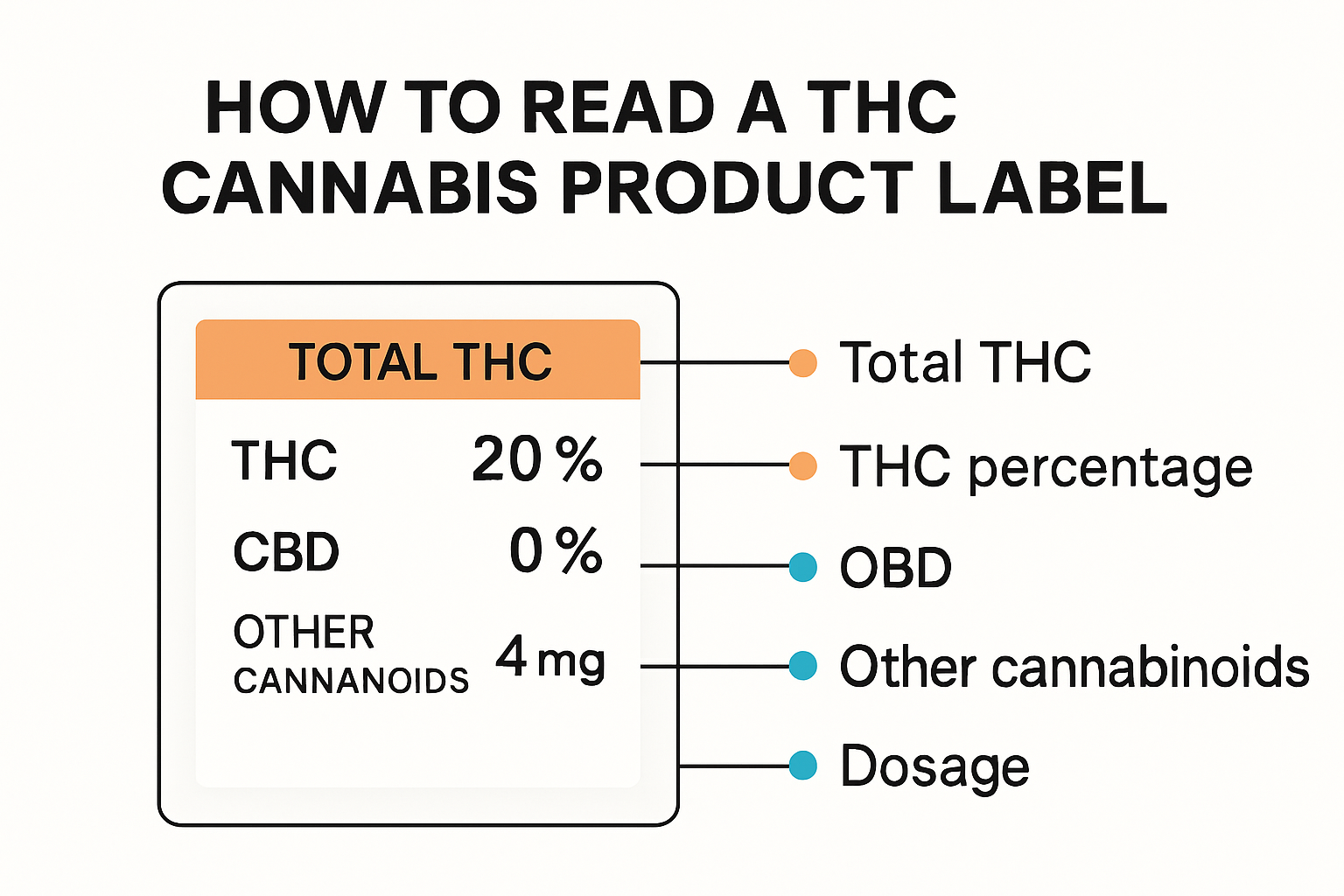 HOW TO READ A THC CANNABIS PRODUCT LABEL

TOTAL THC

THC 20 %

CBD 0 %

OTHER CANNANOIDS 4 mg

Total THC

THC percentage

OBD

Other cannabinoids

Dosage