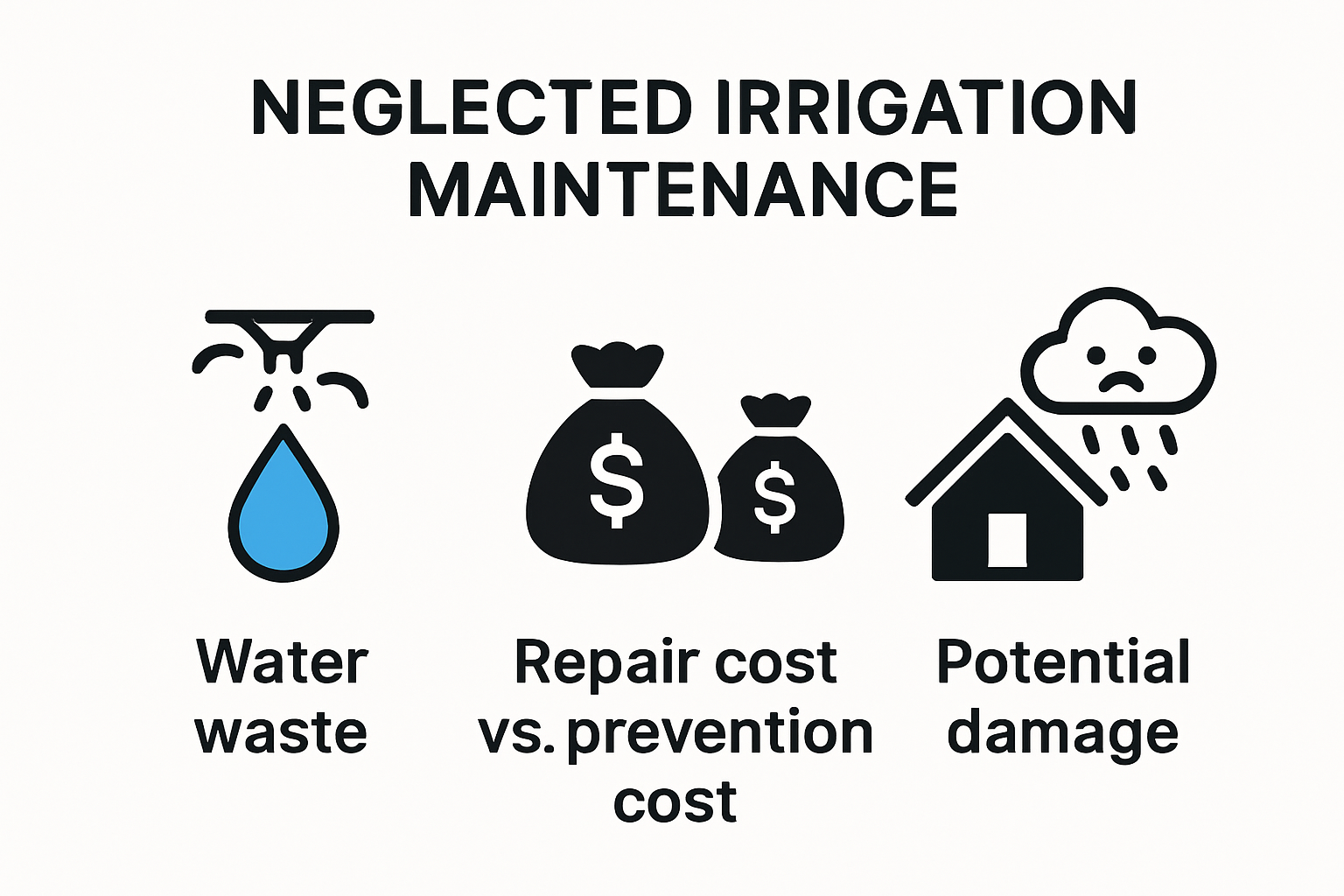 NEGLECTED IRRIGATION MAINTENANCE

$

$

Water waste

Repair cost vs. prevention cost

Potential damage