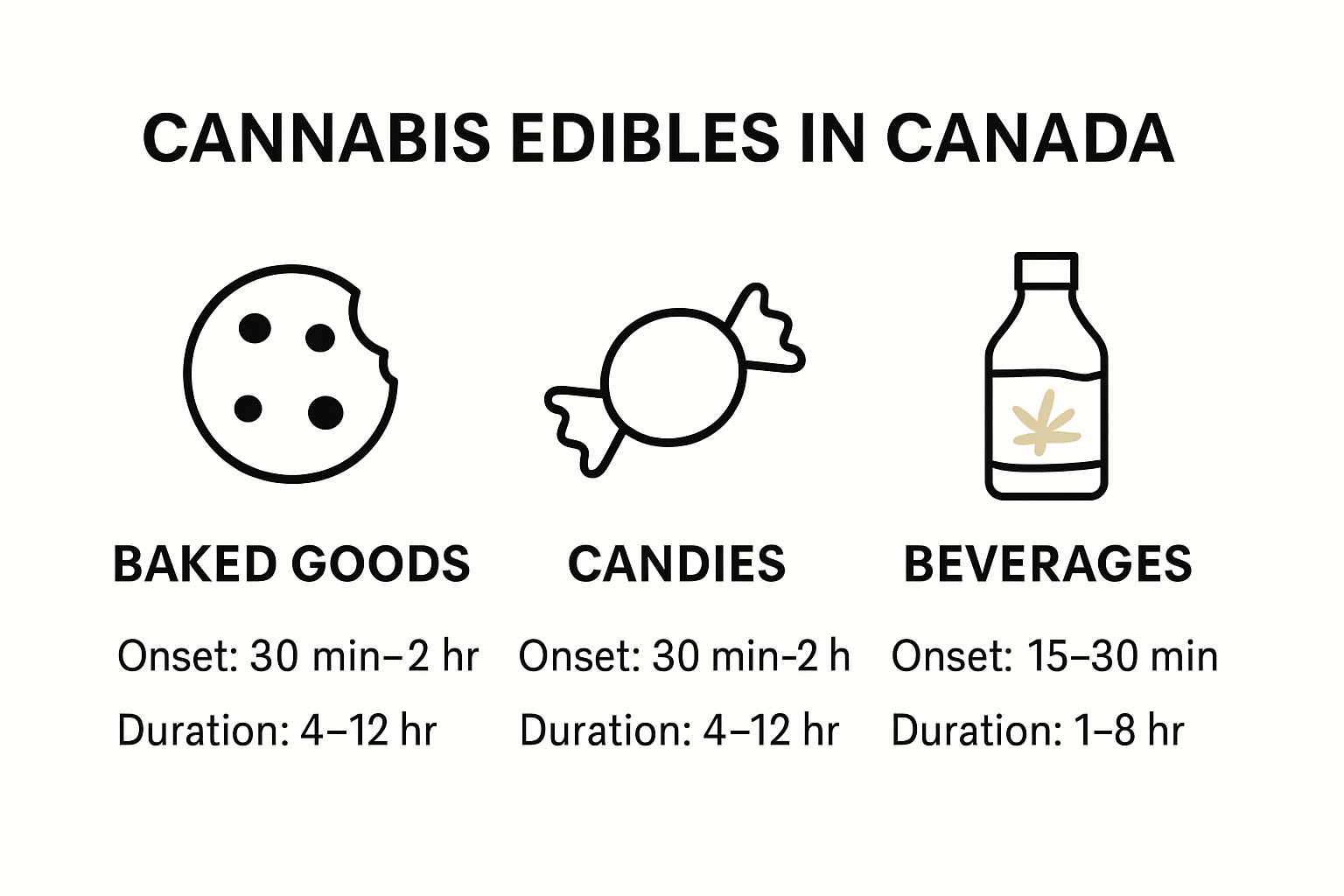 CANNABIS EDIBLES IN CANADA

BAKED GOODS

Onset: 30 min–2 hr

Duration: 4–12 hr

CANDIES

Onset: 30 min-2 h

Duration: 4–12 hr

BEVERAGES

Onset: 15–30 min

Duration: 1–8 hr