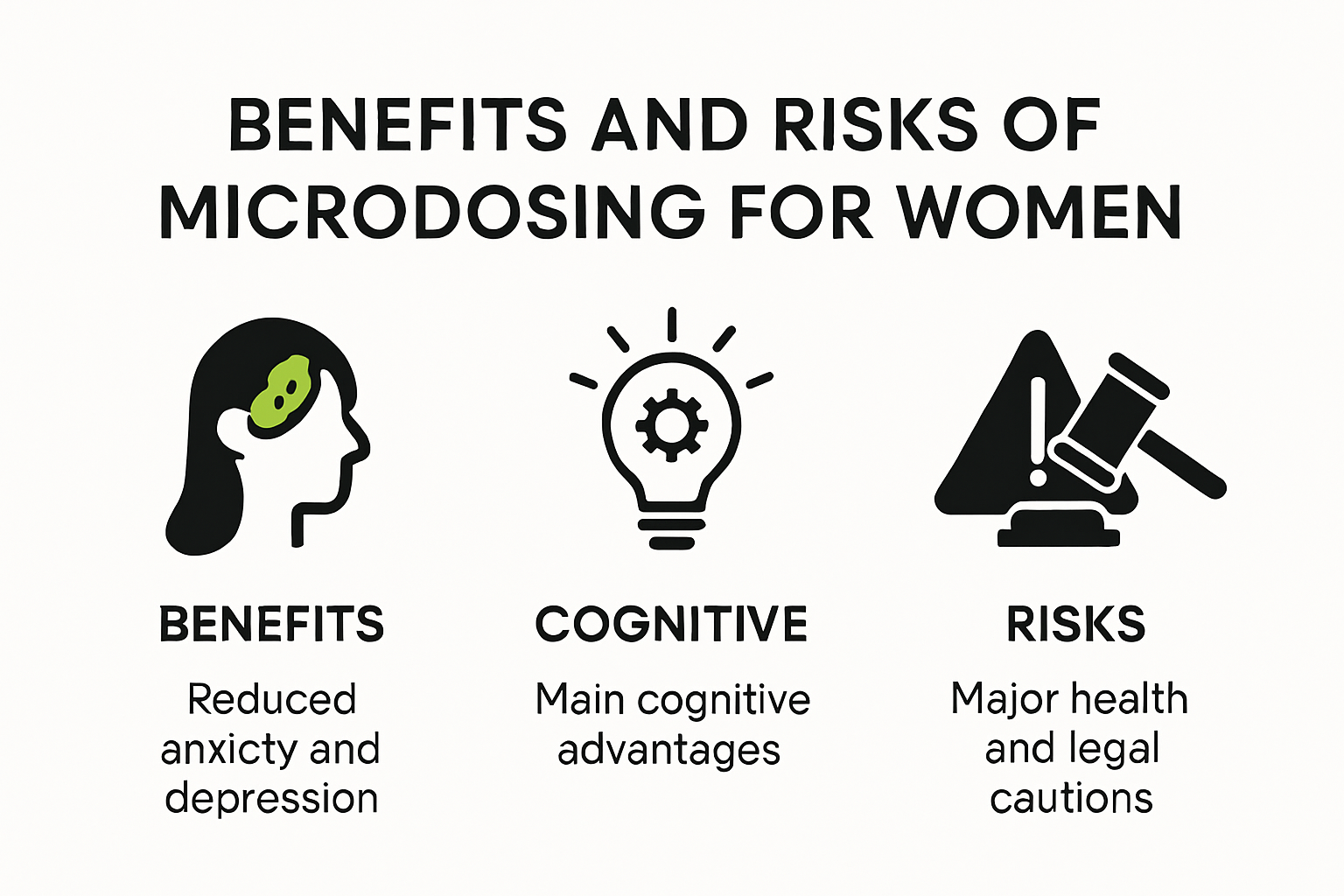 BENEFITS AND RISKS OF MICRODOSING FOR WOMEN

BENEFITS

Reduced anxicty and depression

COGNITIVE

Main cognitive advantages

RISKS

Major health and legal cautions