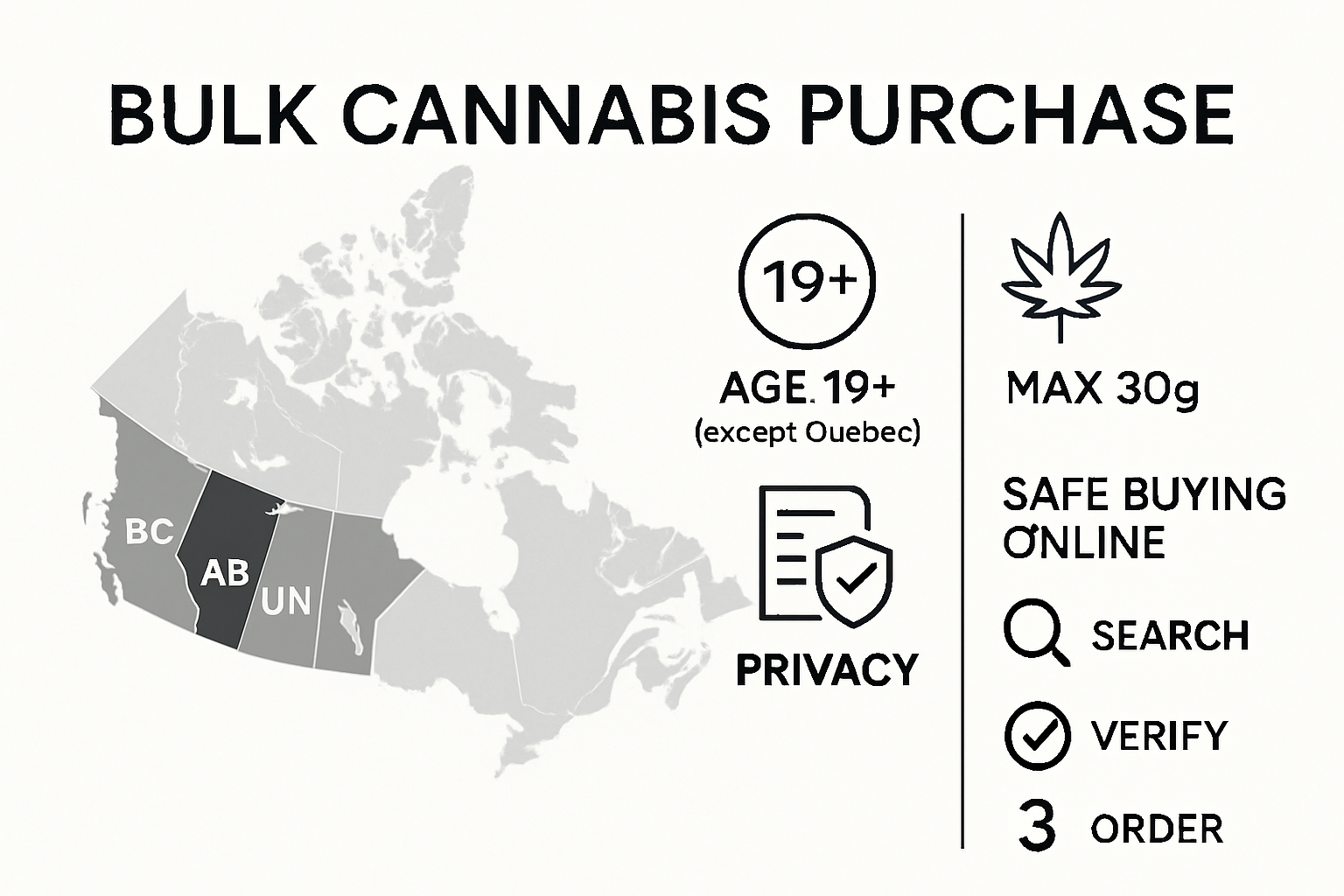 BULK CANNABIS PURCHASE

BC
AB
UN

19+
AGE. 19+
(except Ouebec)

PRIVACY

MAX 30g

SAFE BUYING ONLINE

SEARCH

VERIFY

3 ORDER