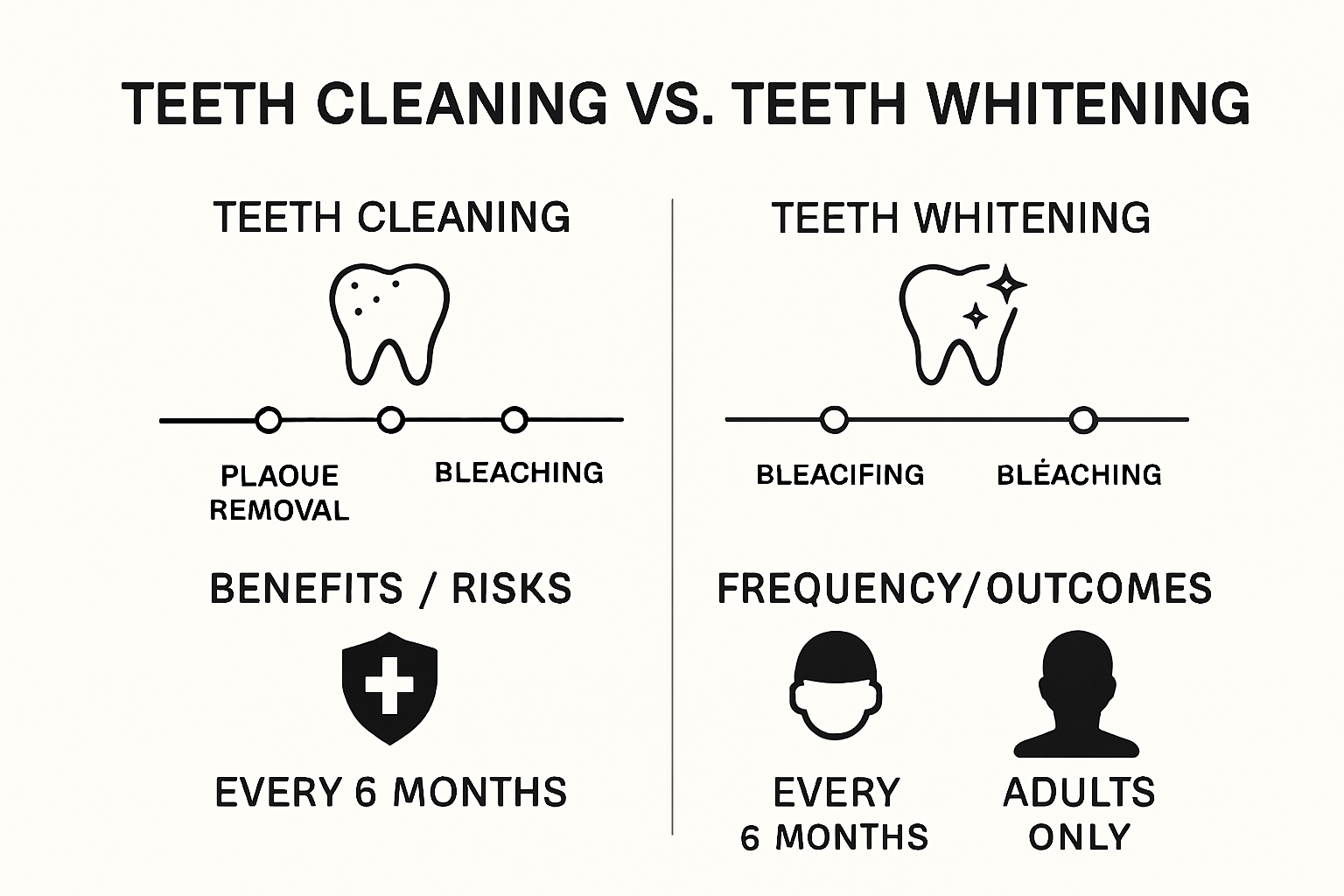 TEETH CLEANING VS. TEETH WHITENING

TEETH CLEANING

PLAOUE REMOVAL

BLEACHING

BENEFITS / RISKS

EVERY 6 MONTHS

TEETH WHITENING

BLEACIFING

BLÉACHING

FREQUENCY/OUTCOMES

EVERY 6 MONTHS

ADULTS ONLY