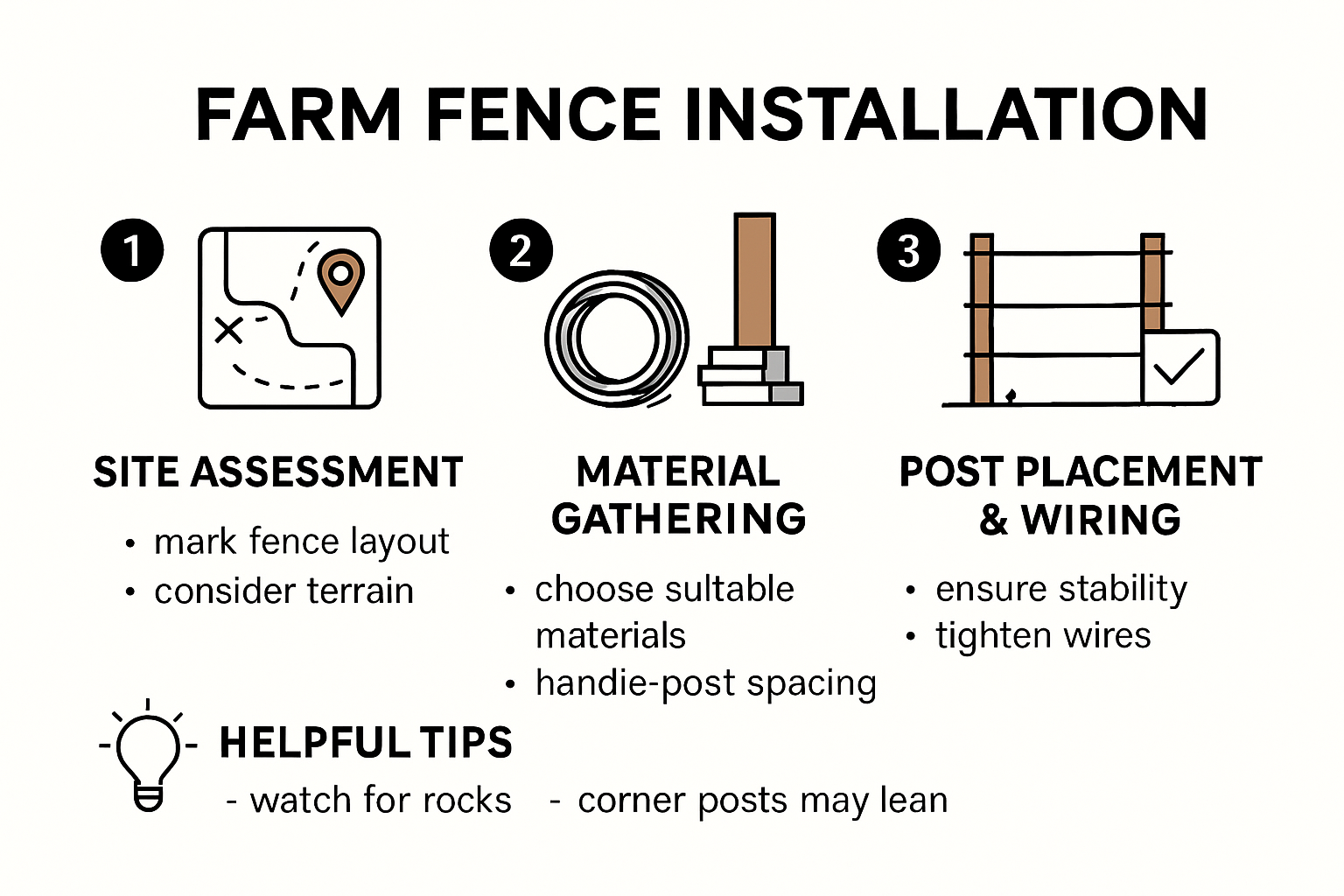 FARM FENCE INSTALLATION

1

SITE ASSESSMENT

• mark fence layout
• consider terrain

2

MATERIAL GATHERING

• choose sultable materials
• handie-post spacing

3

POST PLACEMENT & WIRING

• ensure stability
• tighten wires

HELPFUL TIPS

- watch for rocks - corner posts may lean