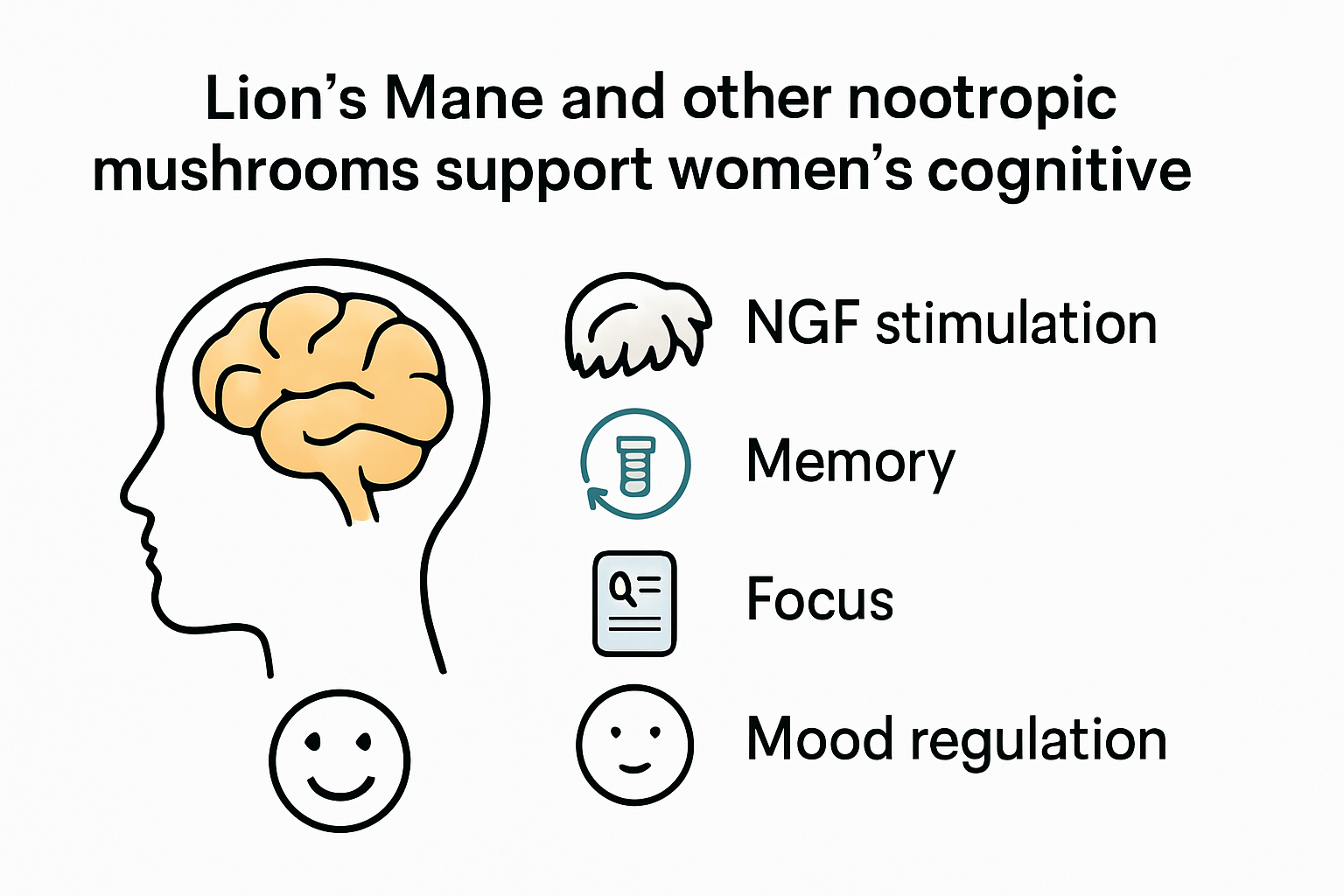 Lion’s Mane and other nootropic mushrooms support women’s cognitive

NGF stimulation

Memory

Focus

Mood regulation