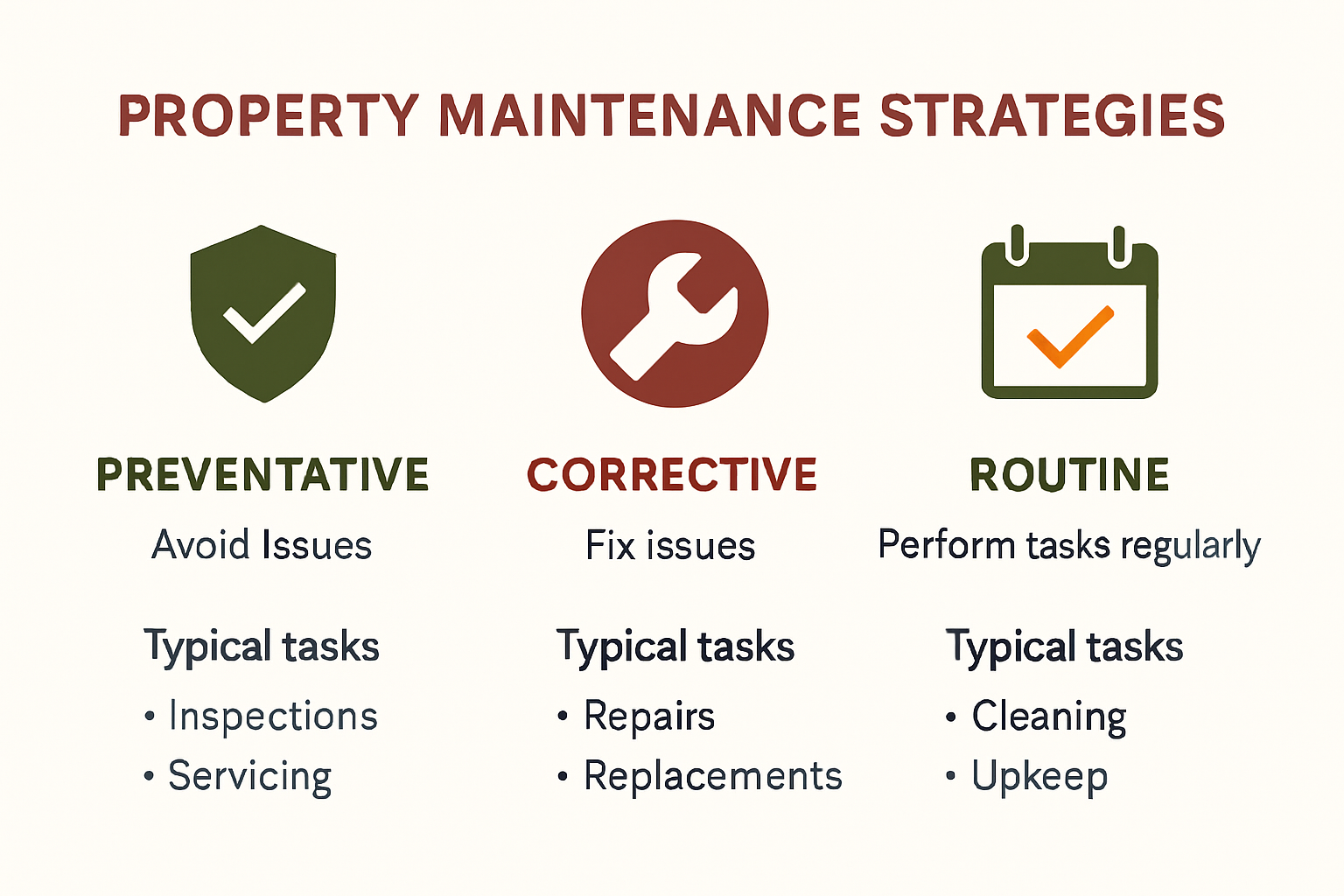 PROPERTY MAINTENANCE STRATEGIES

PREVENTATIVE

Avoid Issues

Typical tasks

• Inspections
• Servicing

CORRECTIVE

Fix issues

Typical tasks

• Repairs
• Replacements

ROUTINE

Perform tasks regularly

Typical tasks

• Cleaning
• Upkeep