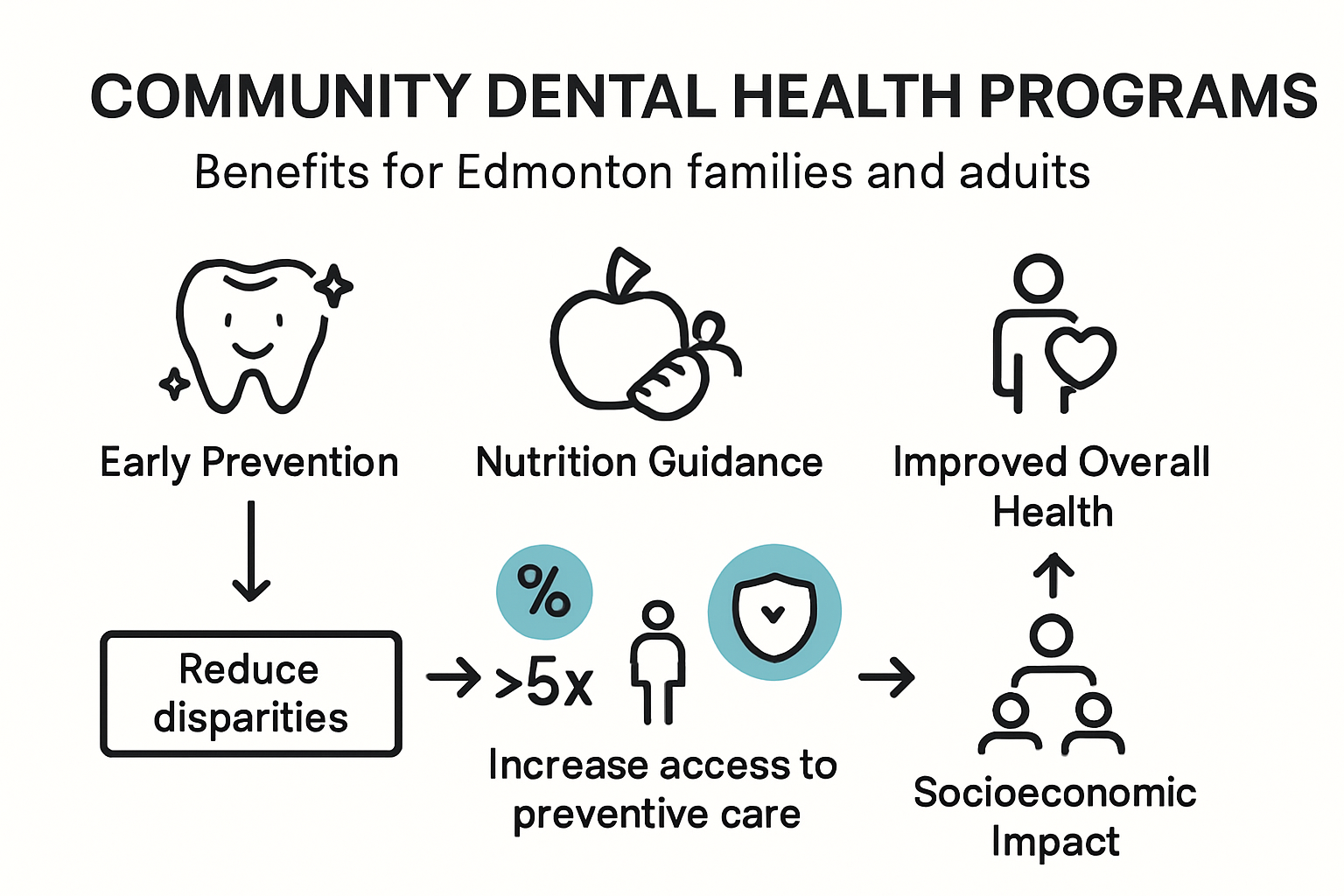 COMMUNITY DENTAL HEALTH PROGRAMS

Benefits for Edmonton families and adults

Early Prevention

Nutrition Guidance

Improved Overall Health

Reduce disparities

%

>5x

Increase access to preventive care

Socioeconomic Impact