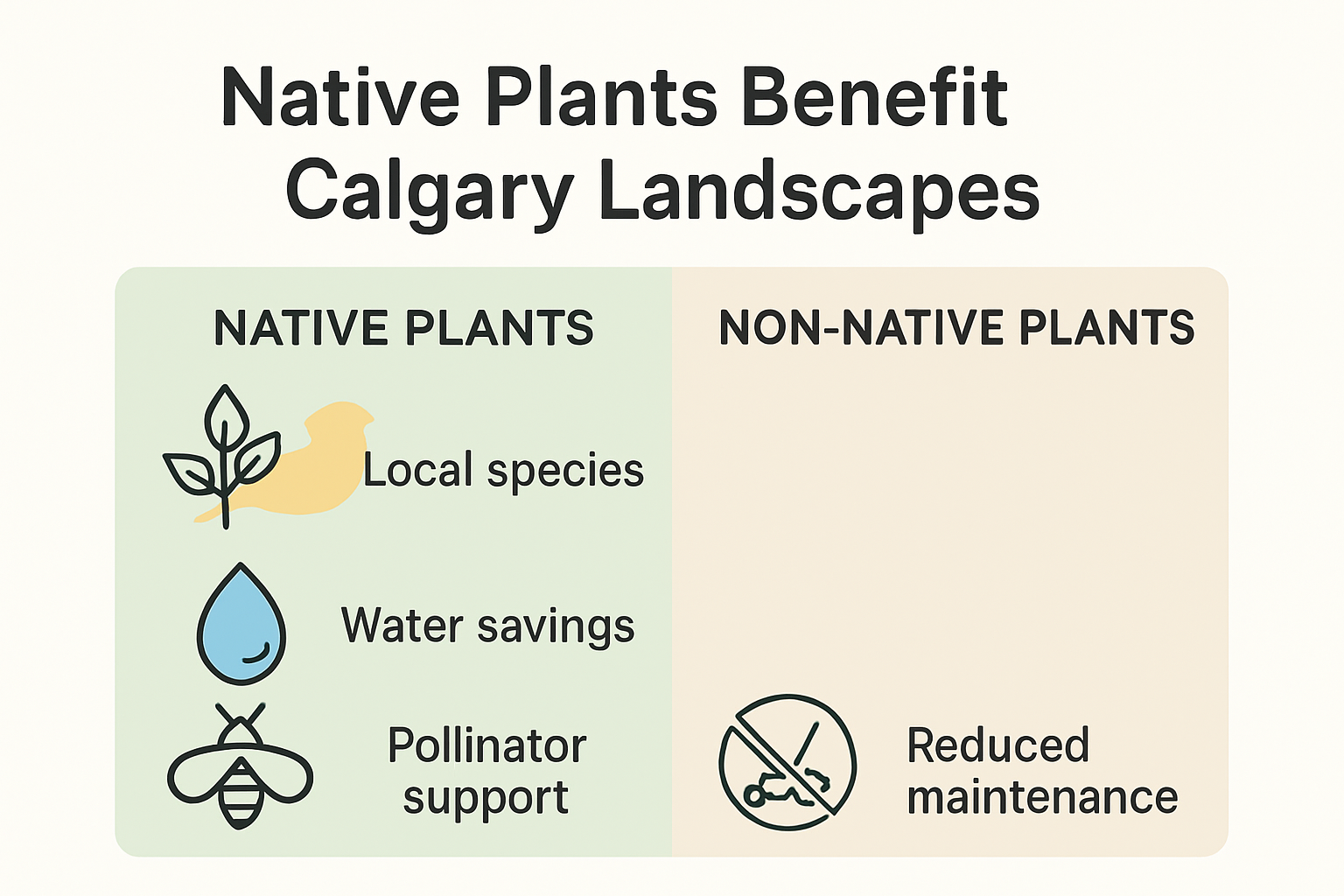 Native Plants Benefit Calgary Landscapes

NATIVE PLANTS

Local species

Water savings

Pollinator support

NON-NATIVE PLANTS

Reduced maintenance