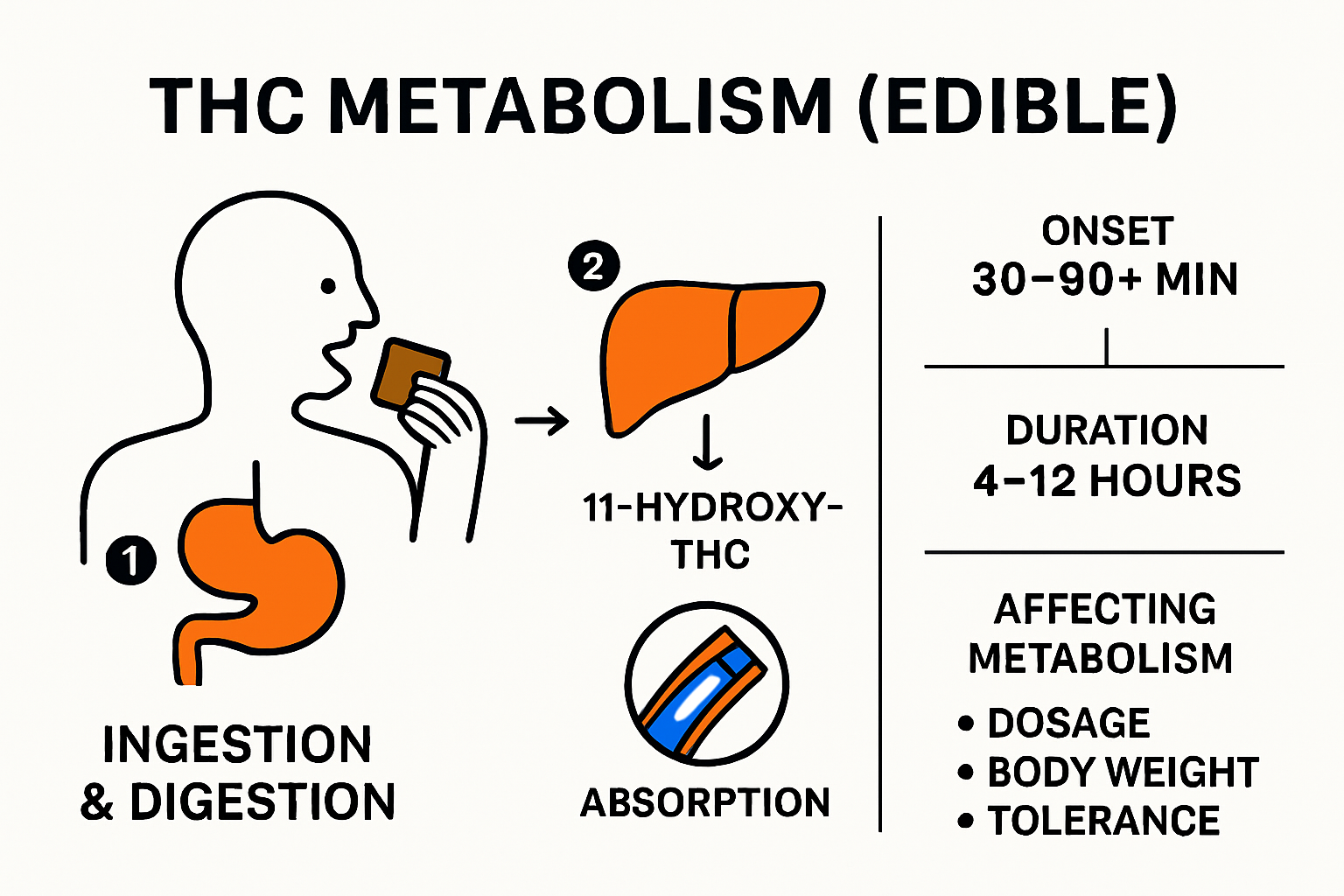 THC METABOLISM (EDIBLE)

1

INGESTION & DIGESTION

2

11-HYDROXY-THC

ABSORPTION

ONSET
30–90+ MIN

DURATION
4–12 HOURS

AFFECTING METABOLISM
• DOSAGE
• BODY WEIGHT
• TOLERANCE