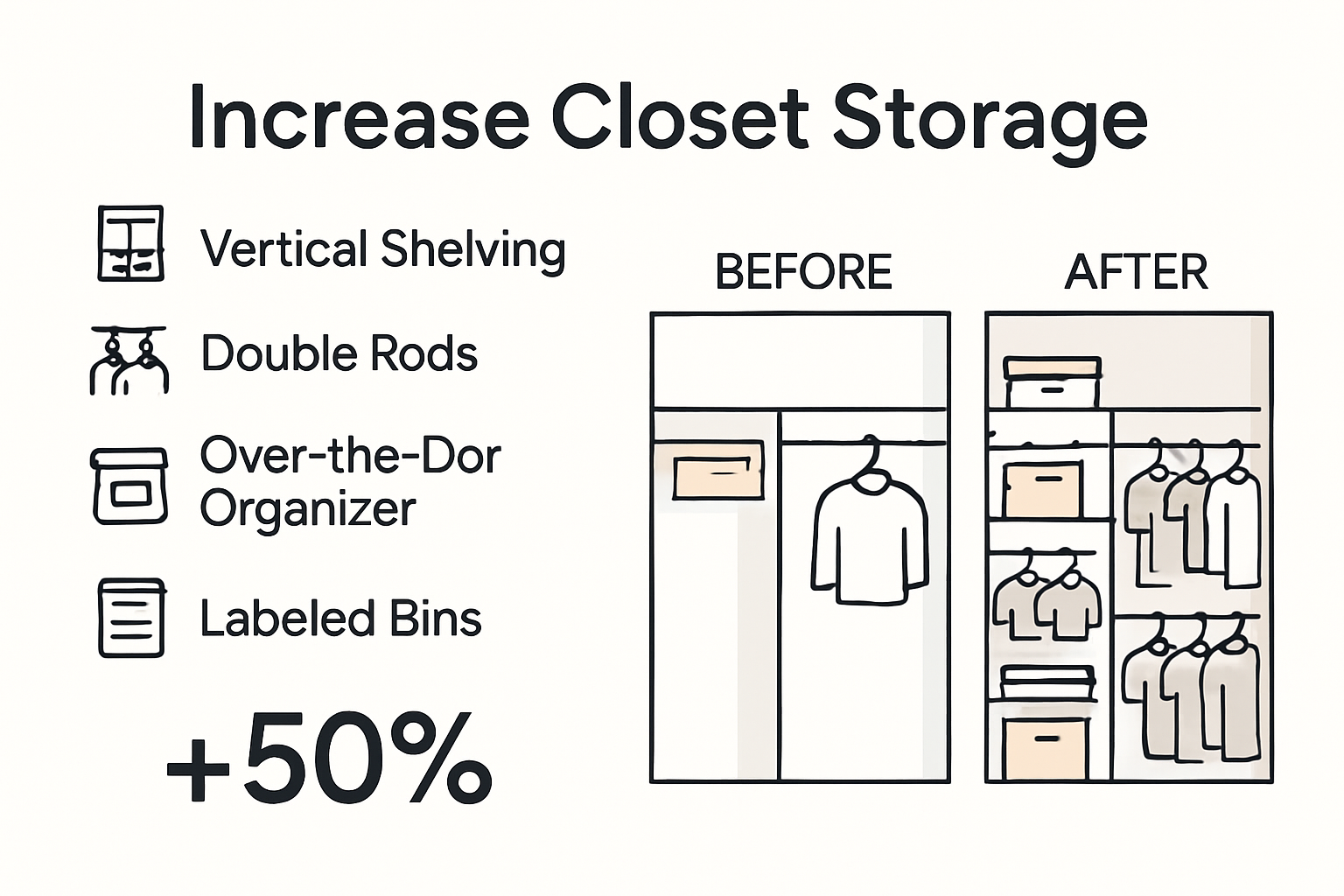 Increase Closet Storage

Vertical Shelving

Double Rods

Over-the-Dor Organizer

Labeled Bins

+50%

BEFORE

AFTER