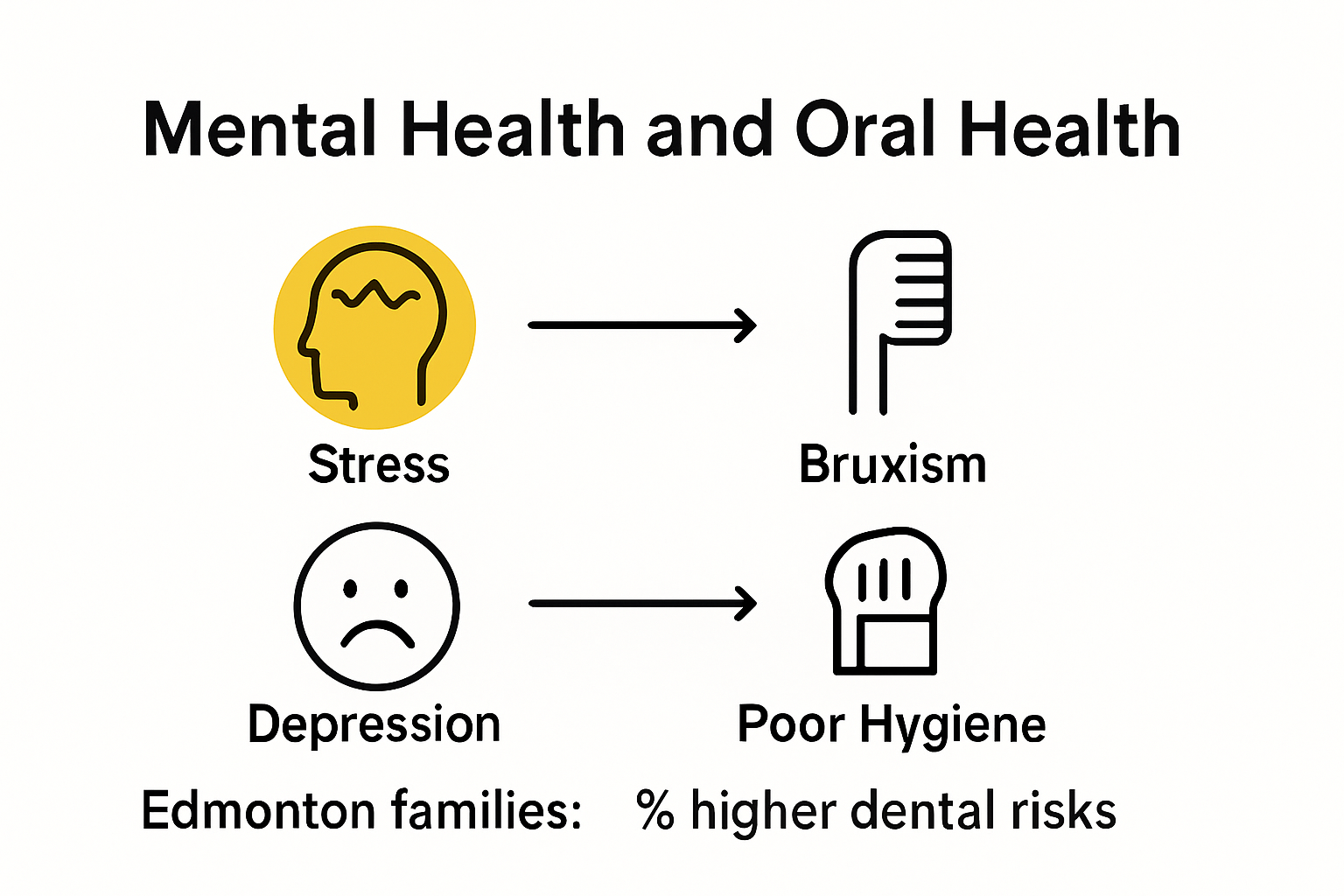 Mental Health and Oral Health

Stress

Bruxism

Depression

Poor Hygiene

Edmonton families: % higher dental risks