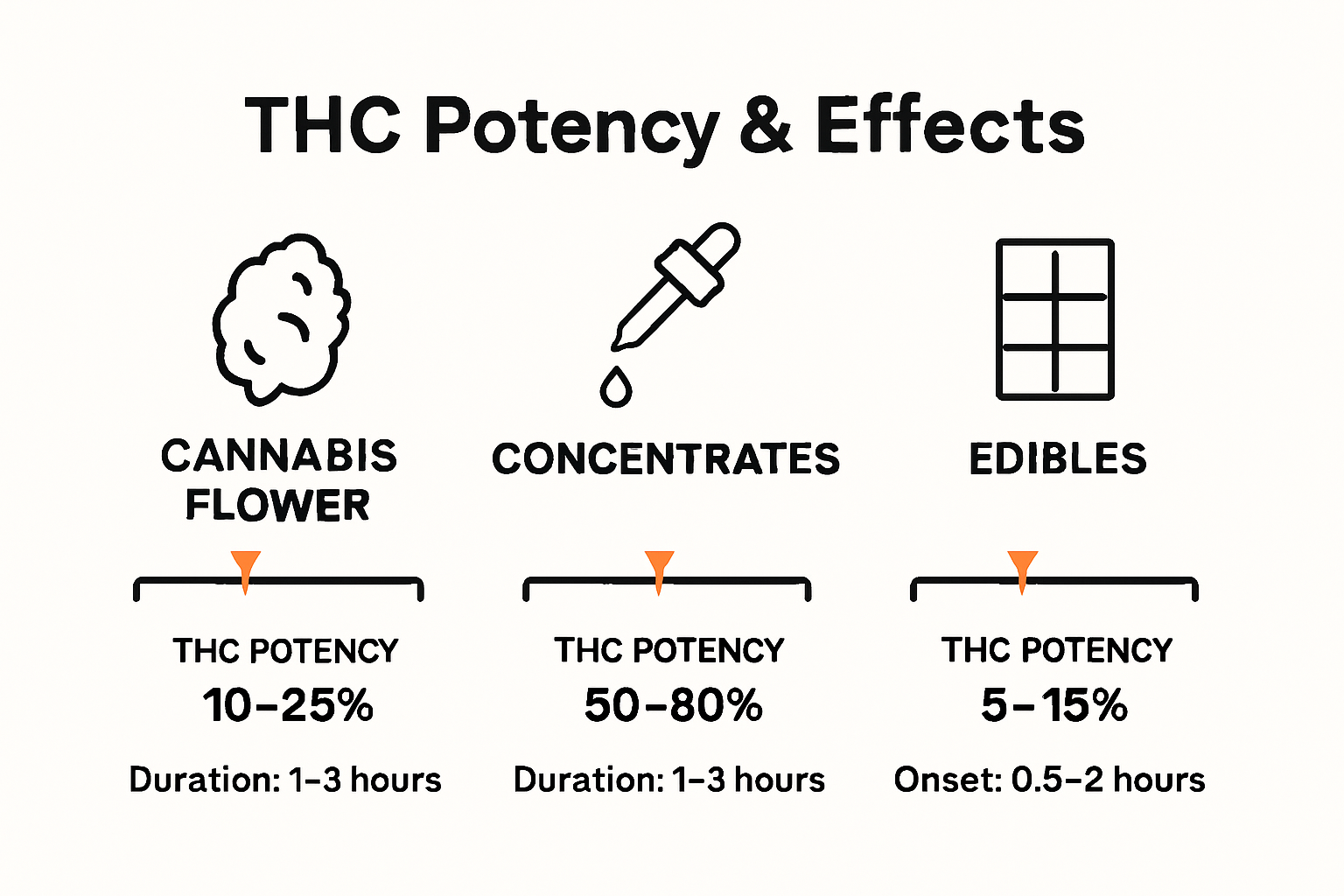 THC Potency & Effects

CANNABIS FLOWER

THC POTENCY
10–25%

Duration: 1–3 hours

CONCENTRATES

THC POTENCY
50–80%

Duration: 1–3 hours

EDIBLES

THC POTENCY
5–15%

Onset: 0.5–2 hours