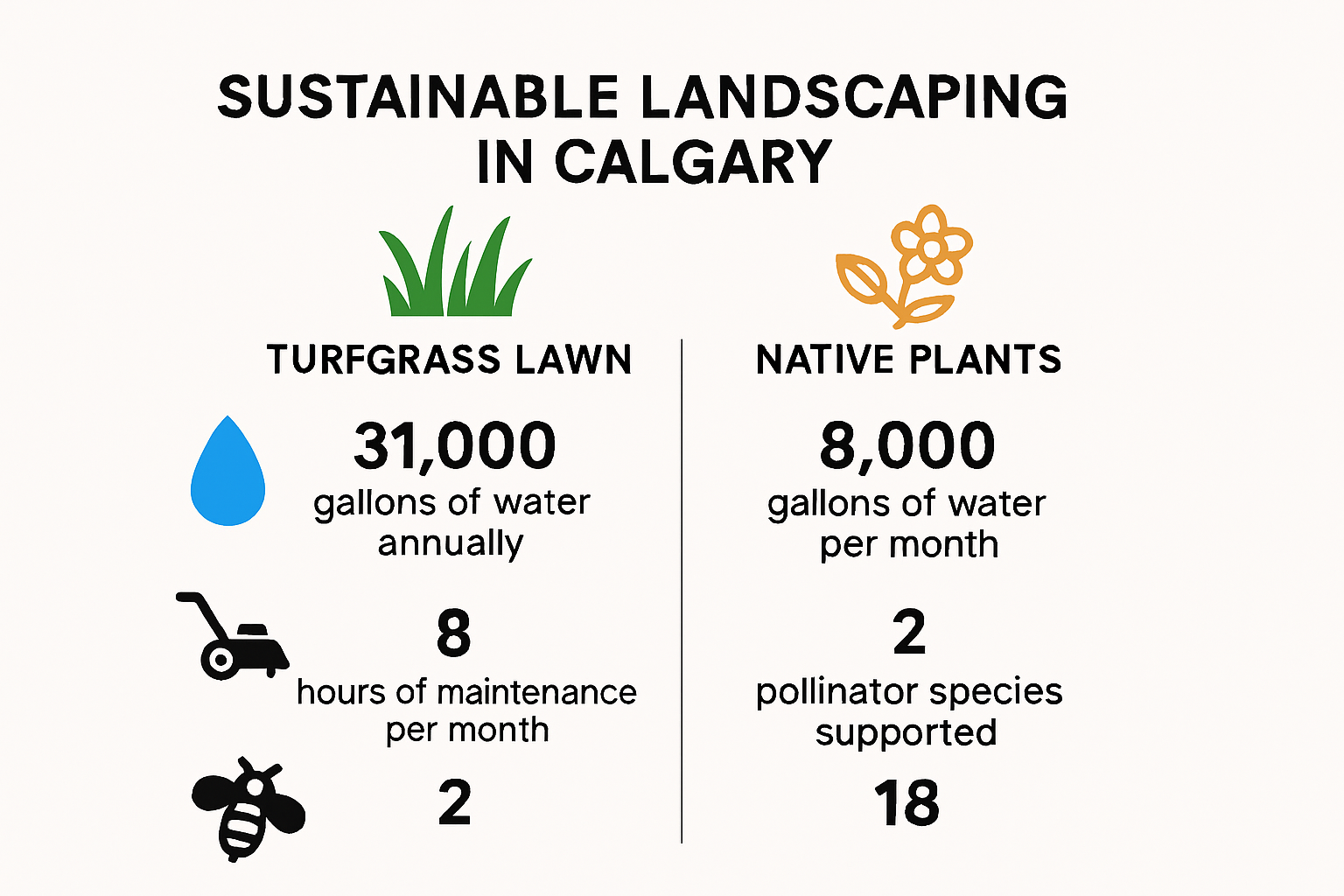 SUSTAINABLE LANDSCAPING IN CALGARY

TURFGRASS LAWN

31,000
gallons of water annually

8
hours of maintenance per month

2

NATIVE PLANTS

8,000
gallons of water per month

2
pollinator species supported

18