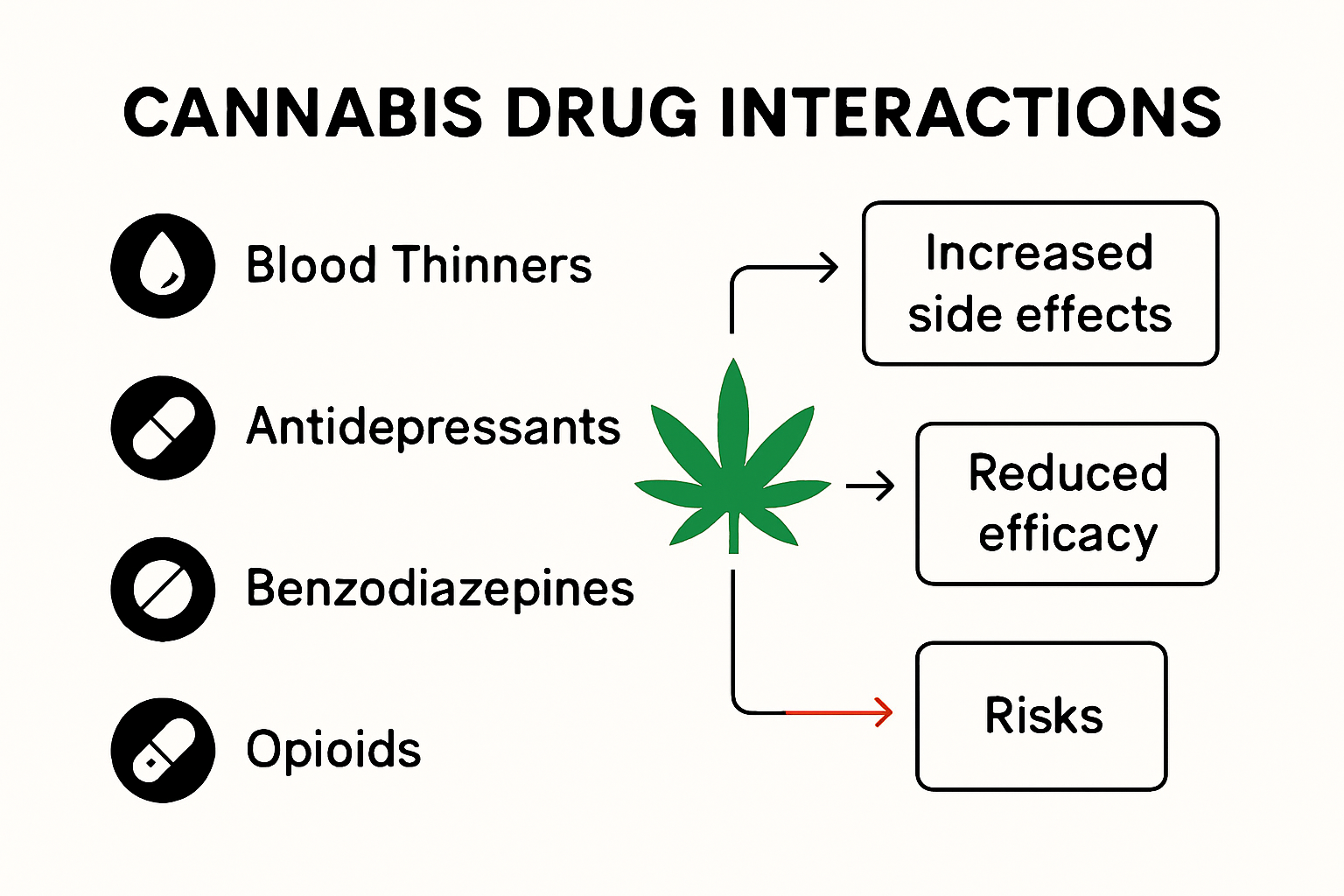 CANNABIS DRUG INTERACTIONS

Blood Thinners

Antidepressants

Benzodiazepines

Opioids

Increased side effects

Reduced efficacy

Risks