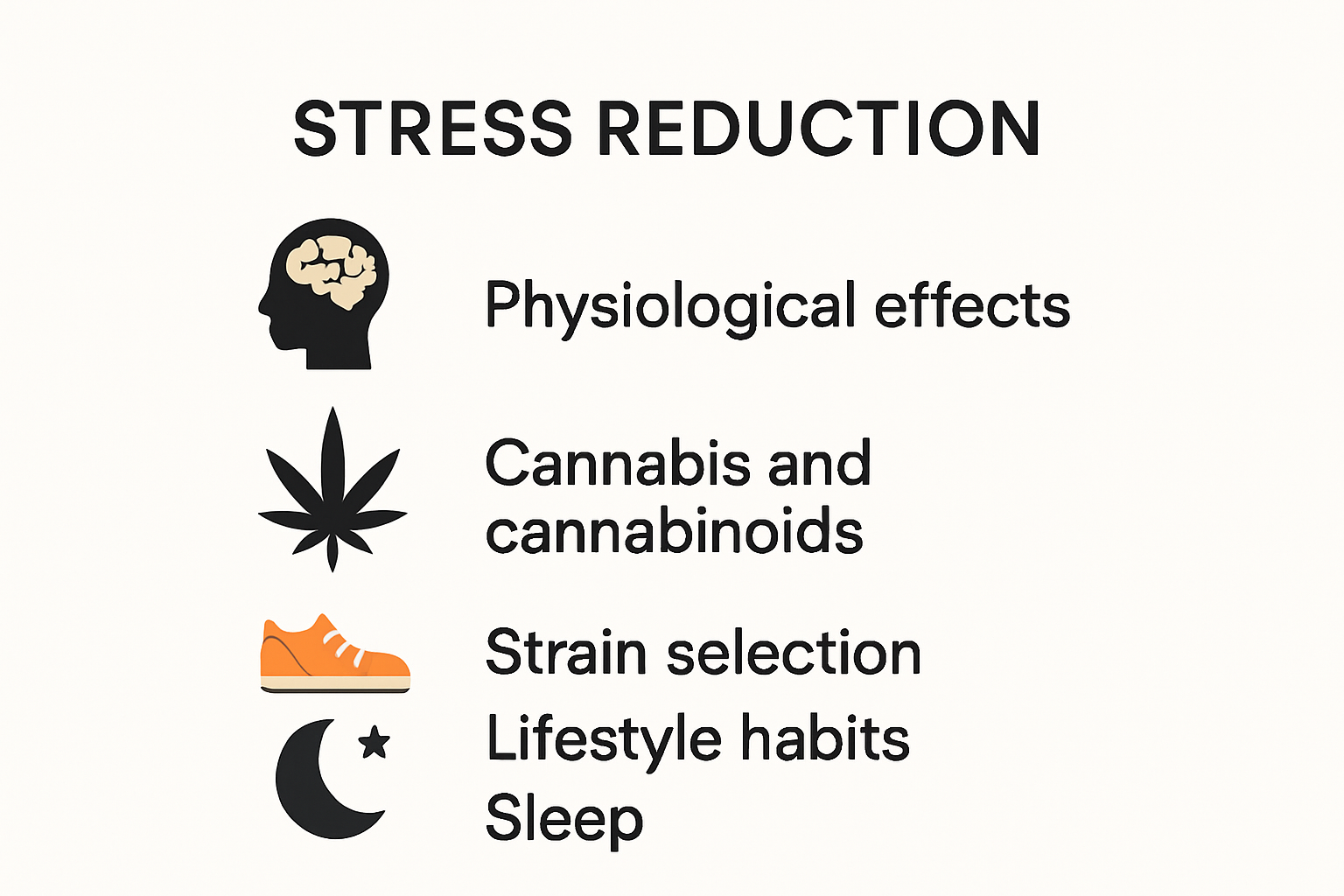 STRESS REDUCTION

Physiological effects

Cannabis and cannabinoids

Strain selection

Lifestyle habits

Sleep