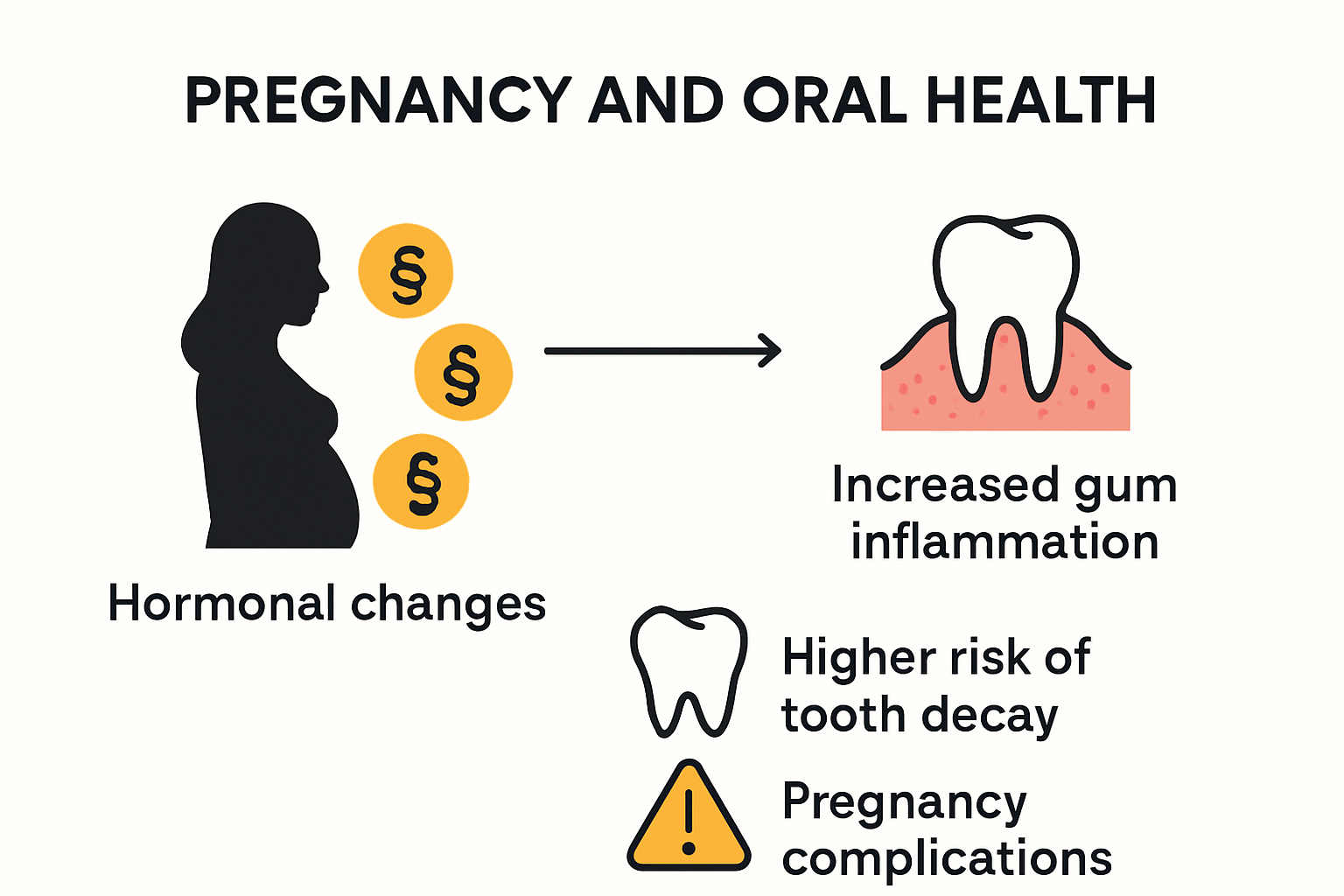 PREGNANCY AND ORAL HEALTH

§

§

§

Hormonal changes

Increased gum inflammation

Higher risk of tooth decay

Pregnancy complications