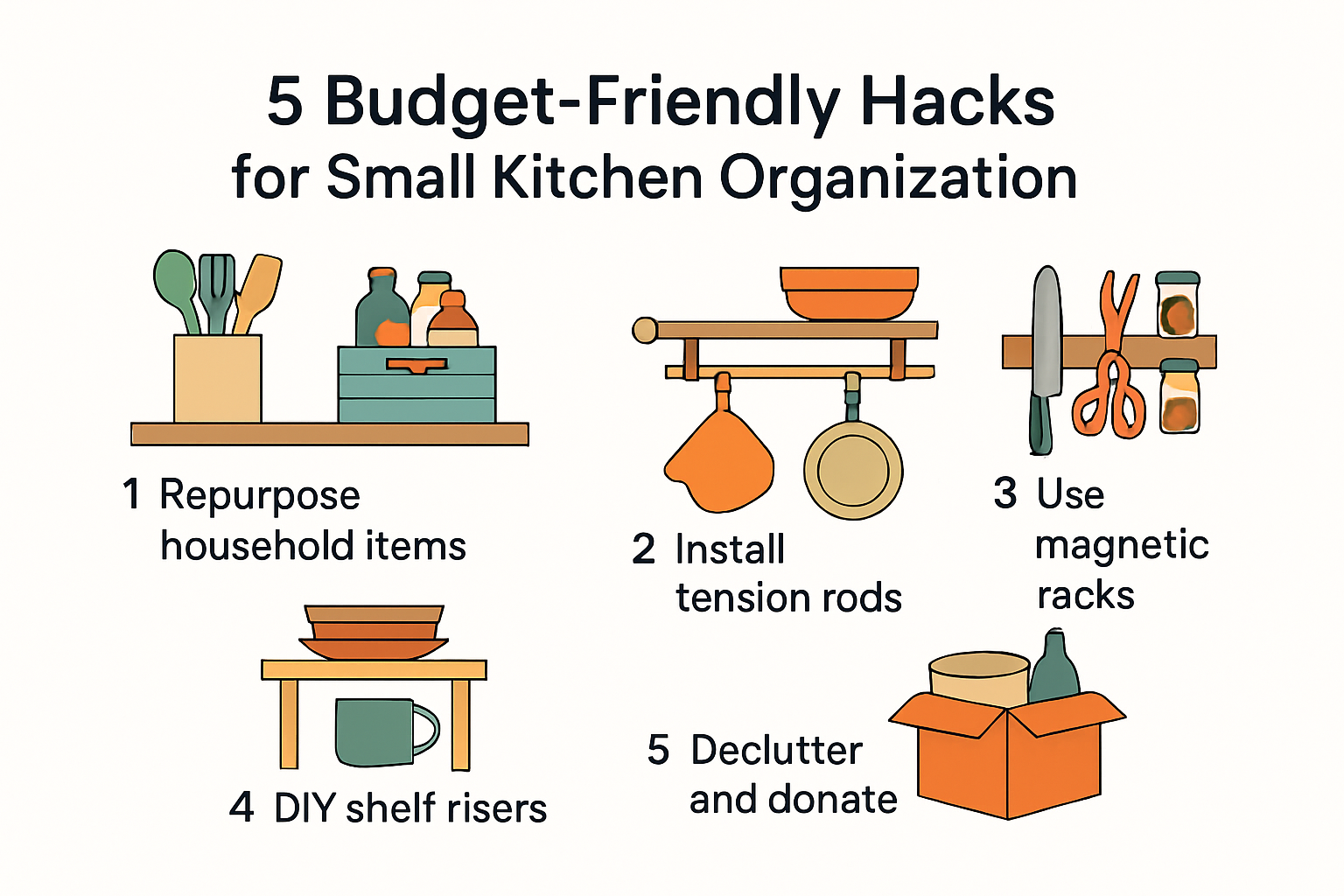 5 Budget-Friendly Hacks
for Small Kitchen Organization

1 Repurpose household items

2 Install tension rods

3 Use magnetic racks

4 DIY shelf risers

5 Declutter and donate