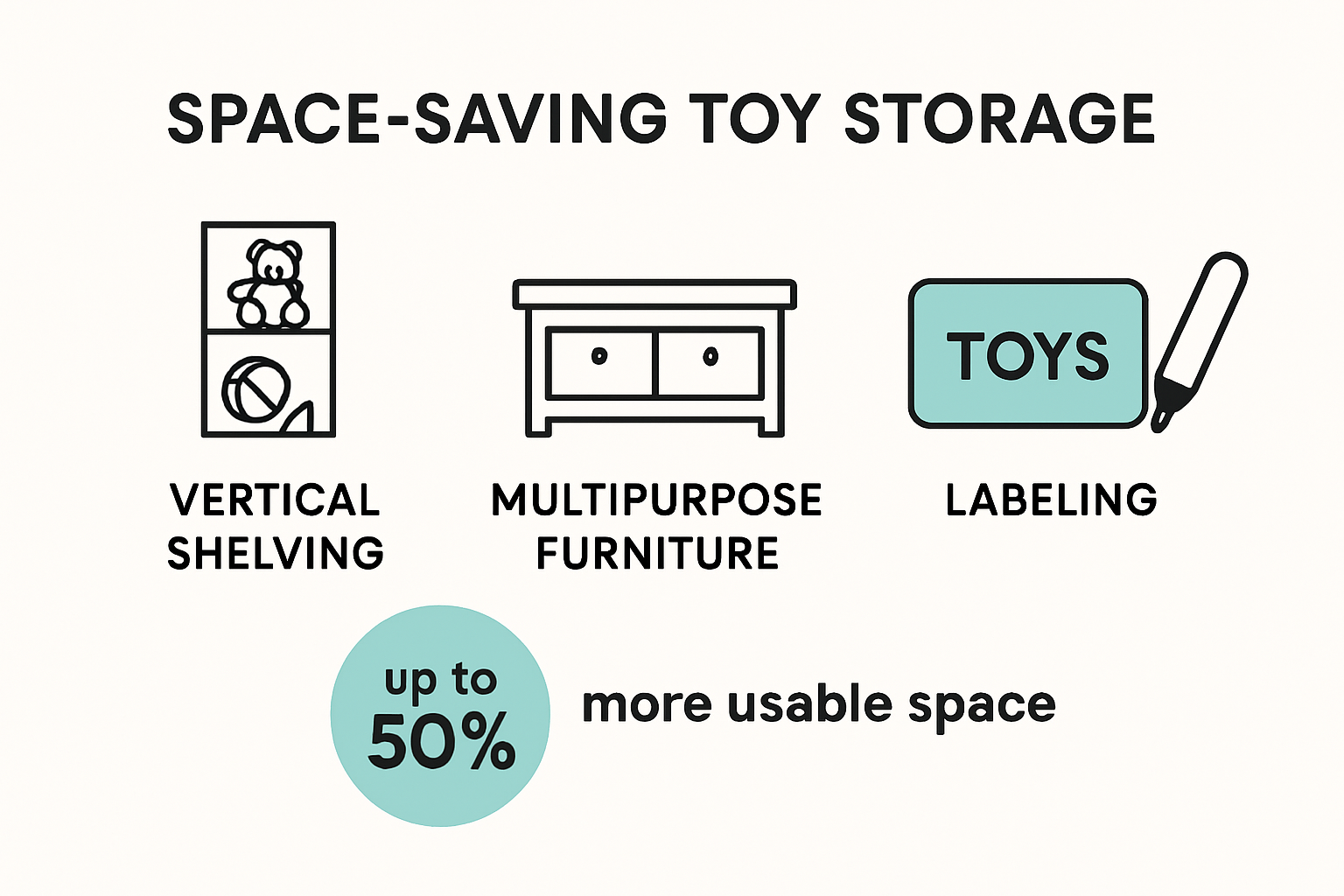 SPACE-SAVING TOY STORAGE

VERTICAL SHELVING

MULTIPURPOSE FURNITURE

TOYS

LABELING

up to 50%

more usable space