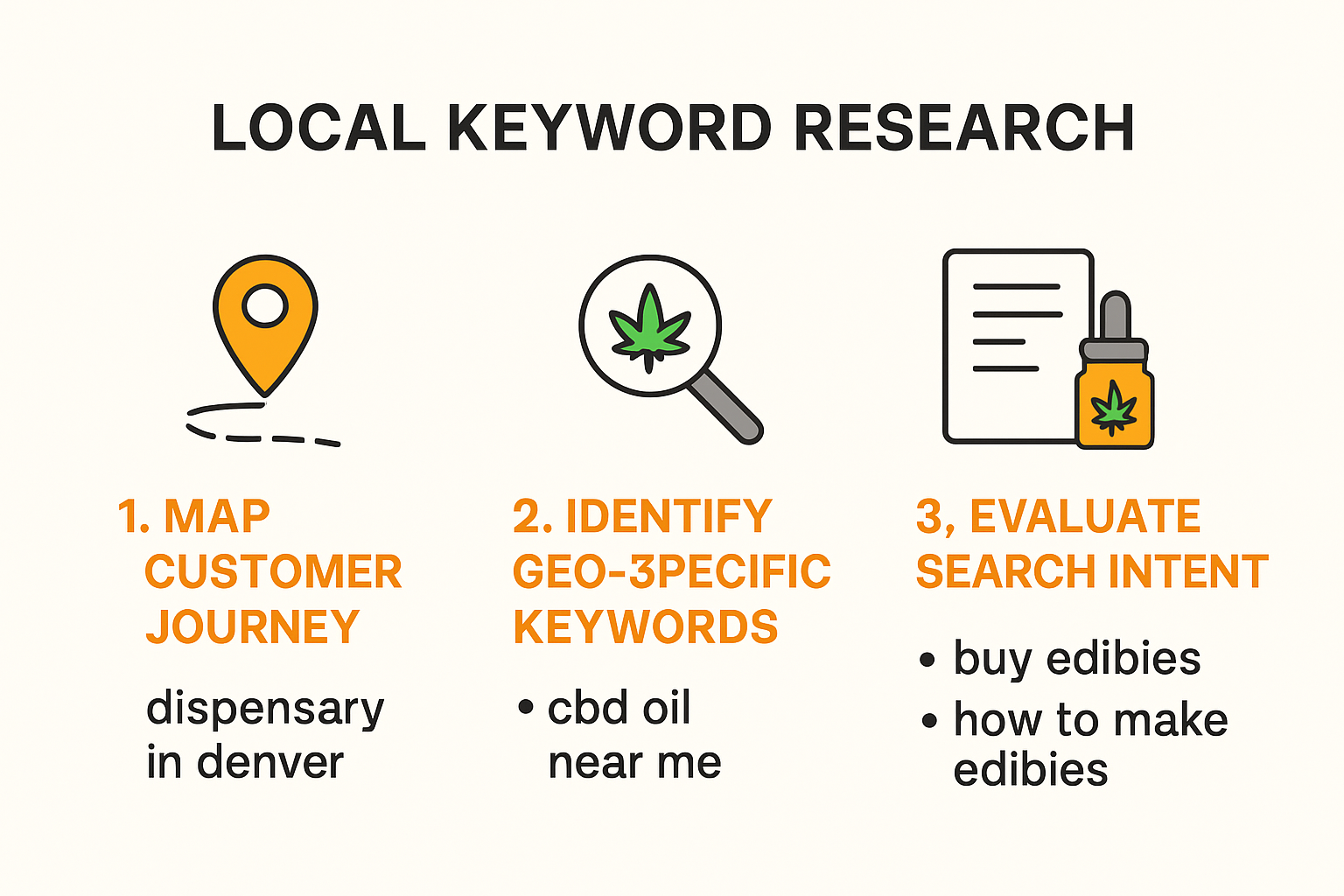 LOCAL KEYWORD RESEARCH

1. MAP CUSTOMER JOURNEY

dispensary in denver

2. IDENTIFY GEO-3PECIFIC KEYWORDS

• cbd oil near me

3, EVALUATE SEARCH INTENT

• buy edibies
• how to make edibies