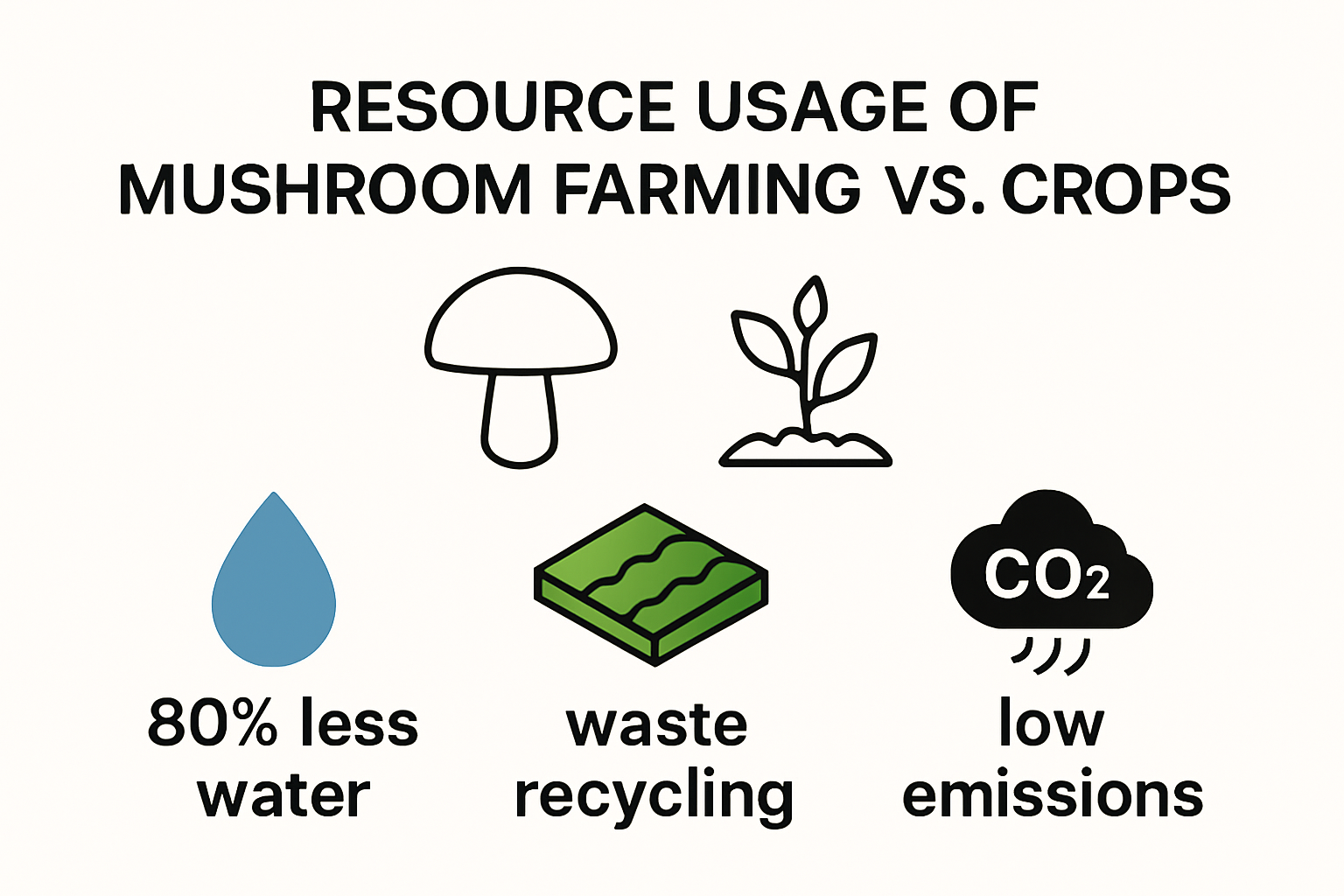 RESOURCE USAGE OF MUSHROOM FARMING VS. CROPS

$CO_2$

80% less water

waste recycling

low emissions