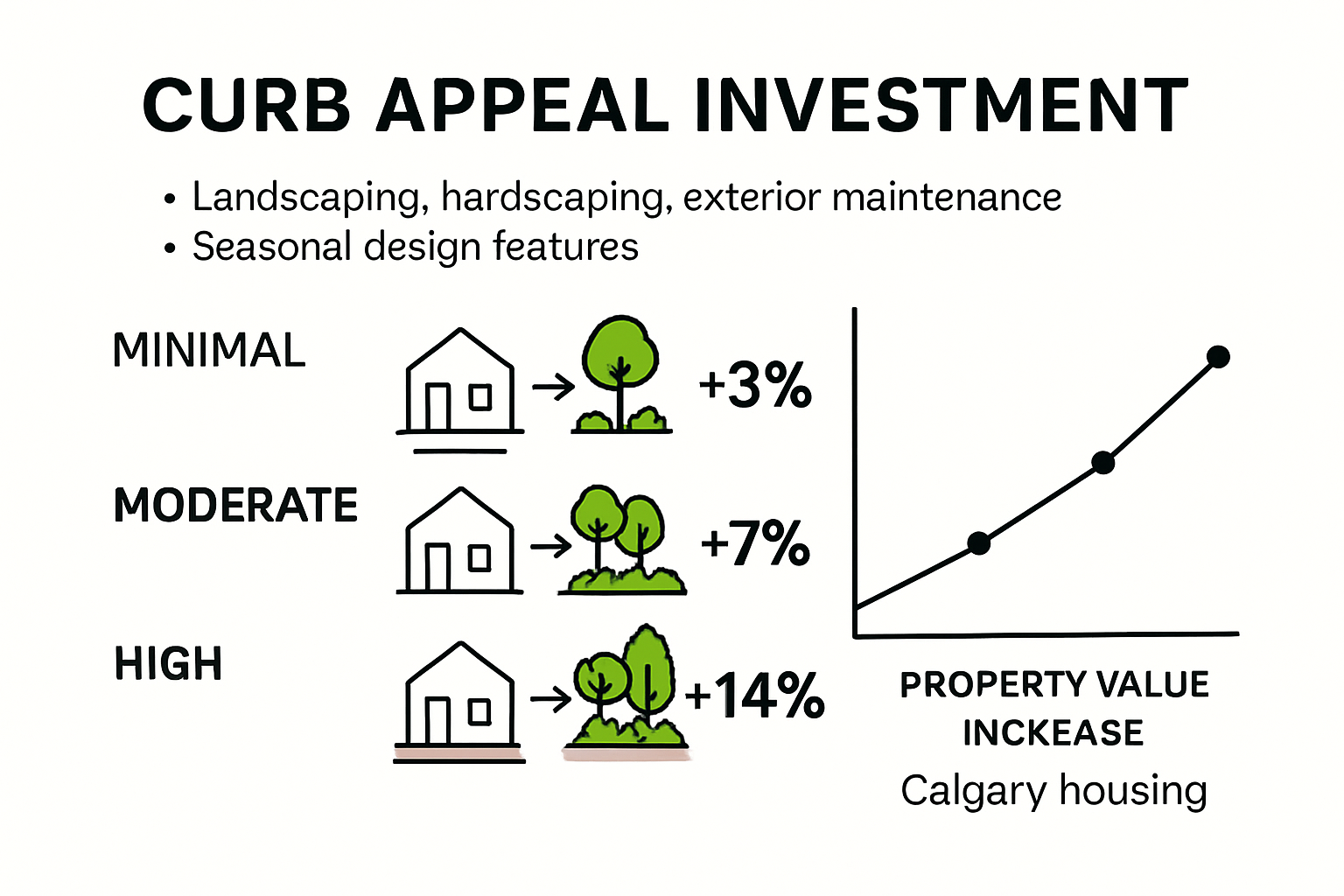 CURB APPEAL INVESTMENT

• Landscaping, hardscaping, exterior maintenance
• Seasonal design features

MINIMAL +3%

MODERATE +7%

HIGH +14%

PROPERTY VALUE INCKEASE
Calgary housing