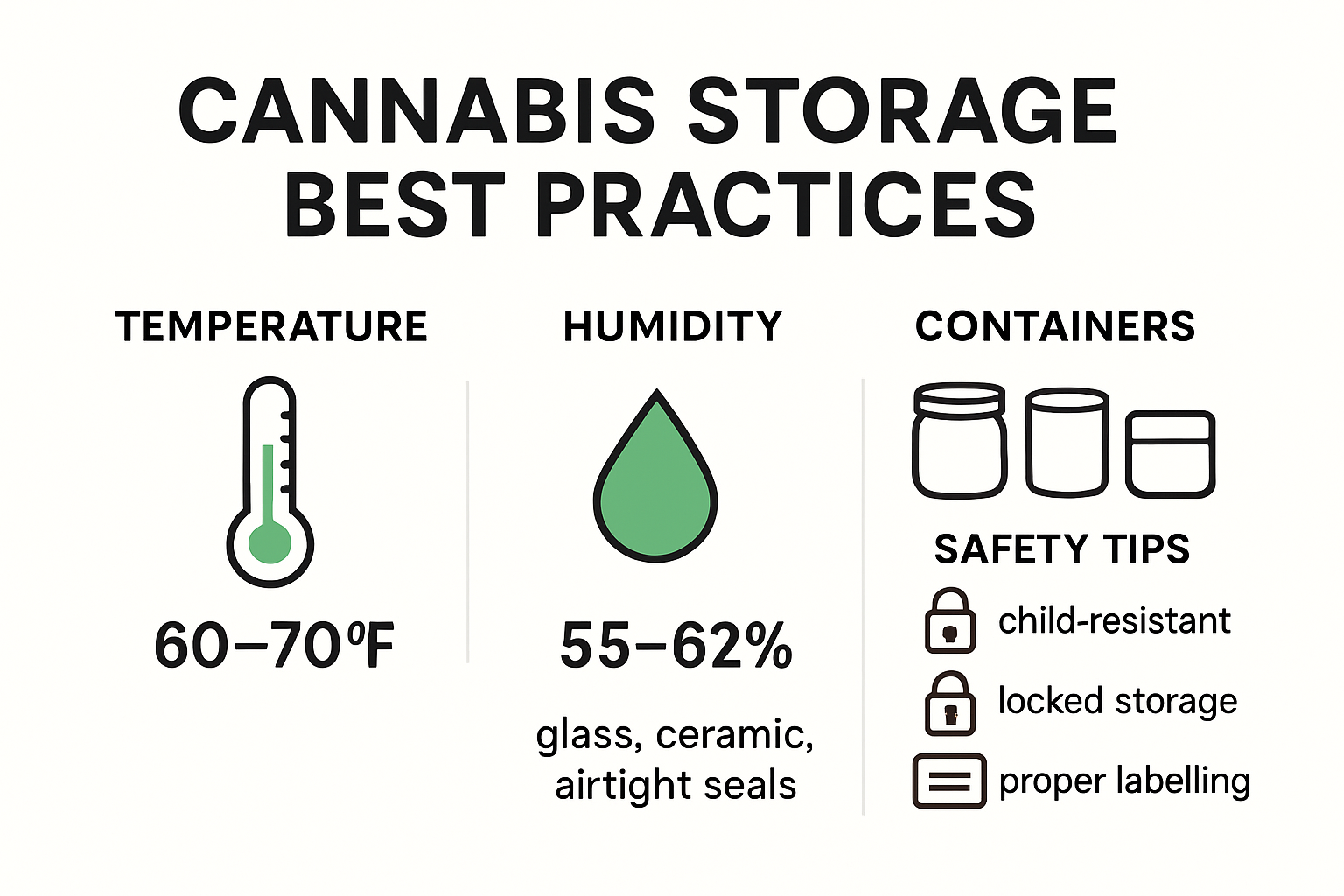 CANNABIS STORAGE BEST PRACTICES

TEMPERATURE

60–70°F

HUMIDITY

55–62%

glass, ceramic, airtight seals

CONTAINERS

SAFETY TIPS

child-resistant

locked storage

proper labelling