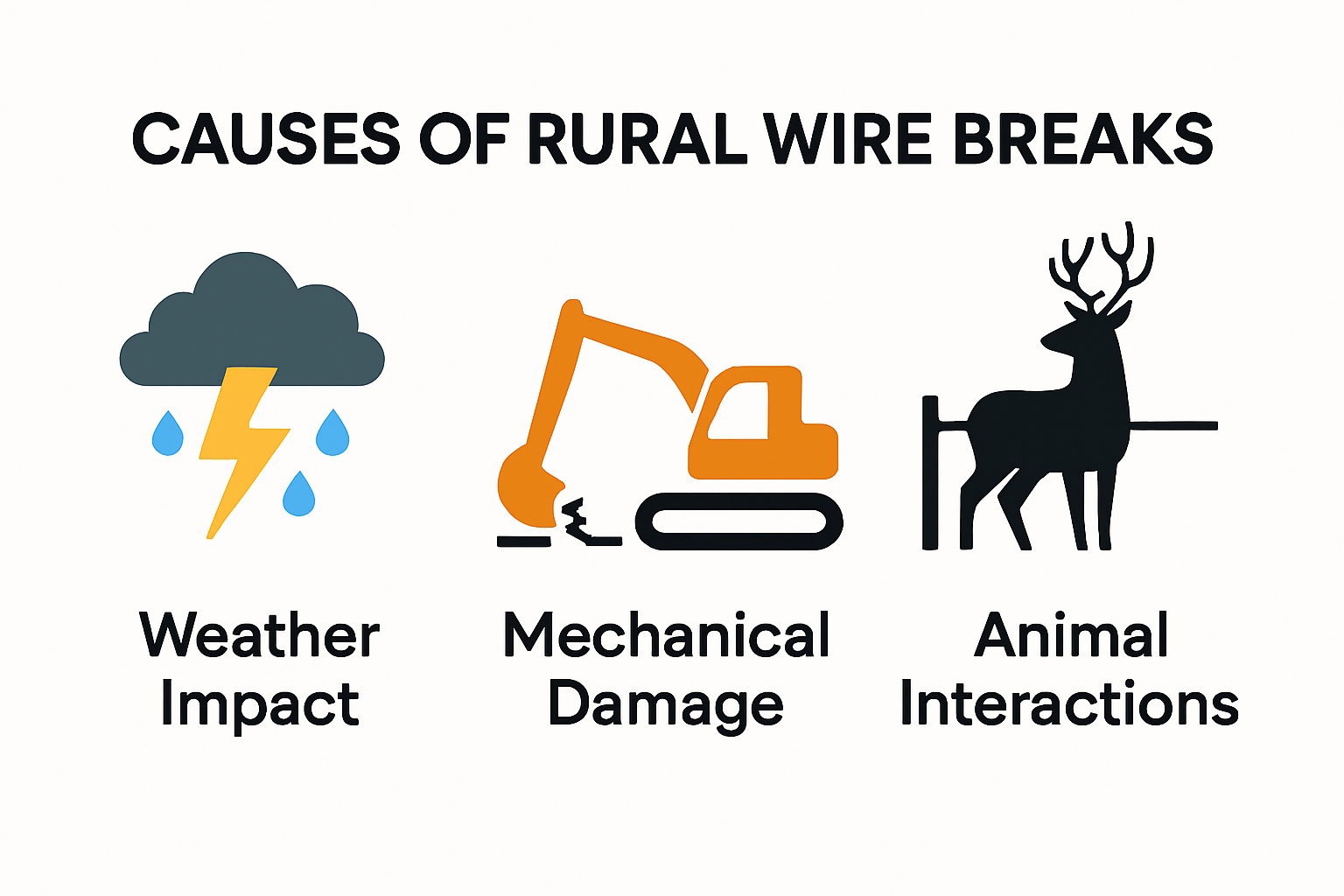 CAUSES OF RURAL WIRE BREAKS

Weather Impact

Mechanical Damage

Animal Interactions