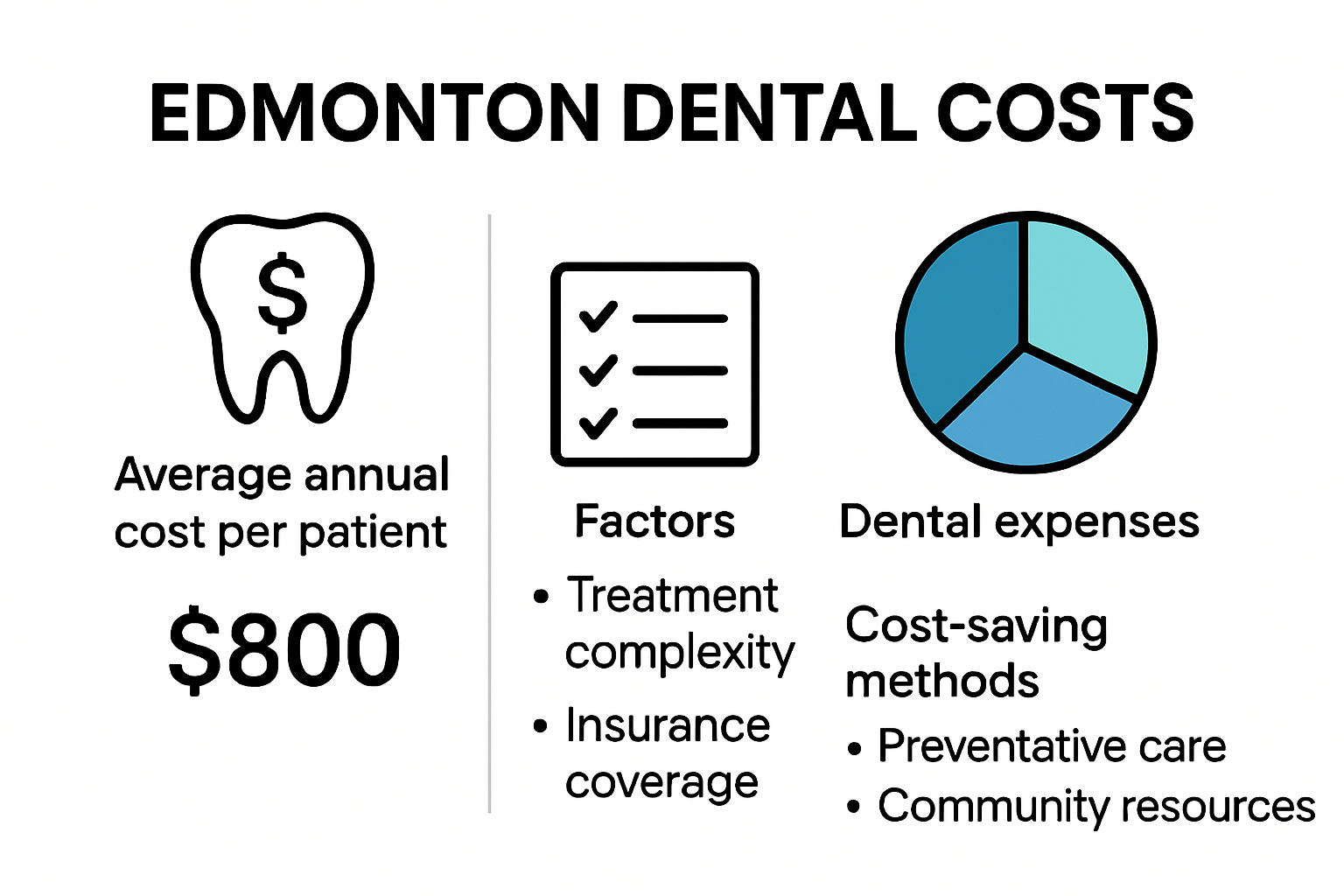 EDMONTON DENTAL COSTS

$

Average annual cost per patient

$800

Factors

• Treatment complexity
• Insurance coverage

Dental expenses

Cost-saving methods

• Preventative care
• Community resources