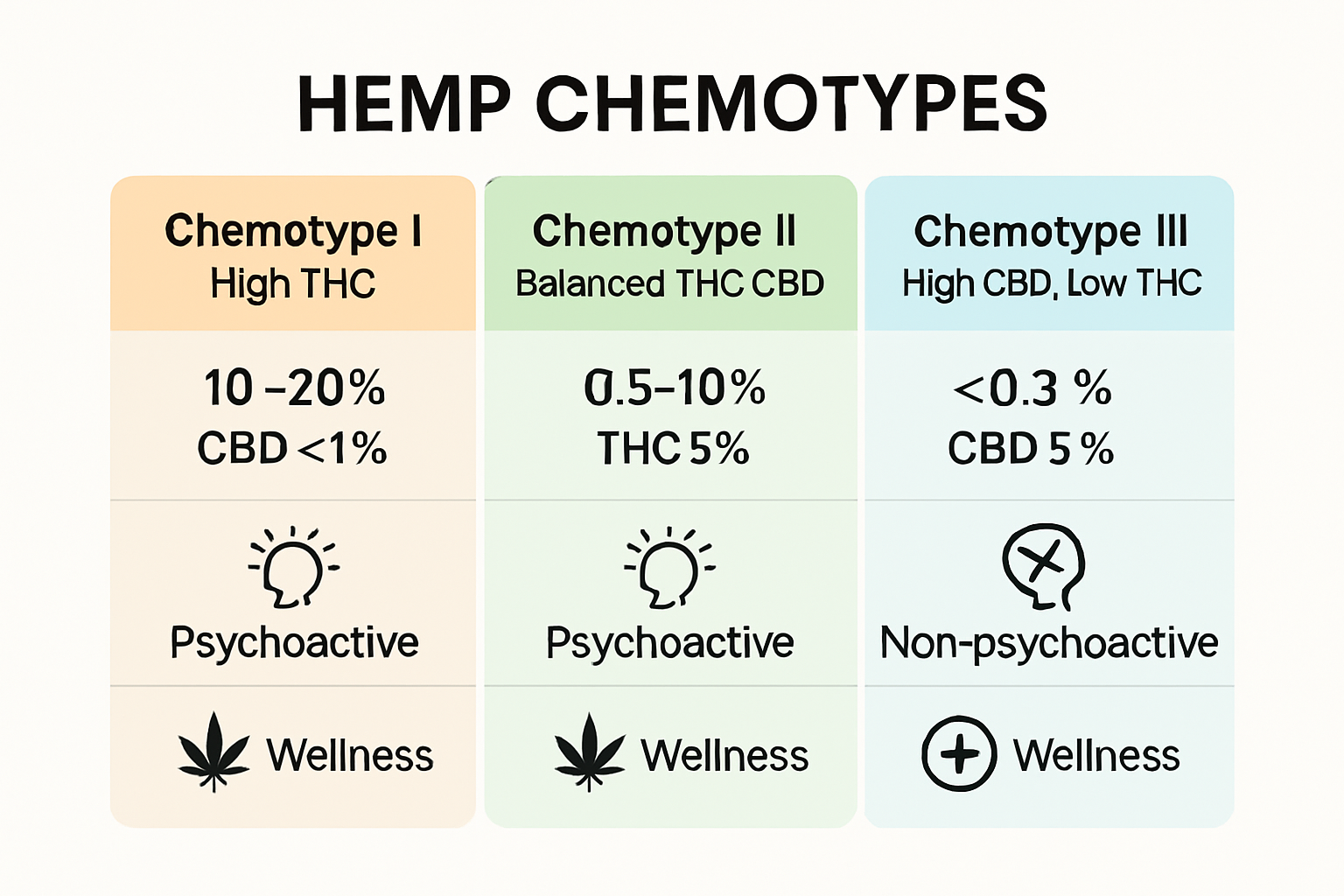 HEMP CHEMOTYPES

| Chemotype I High THC | Chemotype II Balanced THC CBD | Chemotype III High CBD, Low THC |
|---|---|---|
| 10 –20% CBD <1% | 0.5–10% THC 5% | <0.3 % CBD 5 % |
| Psychoactive | Psychoactive | Non-psychoactive |
| Wellness | Wellness | Wellness |