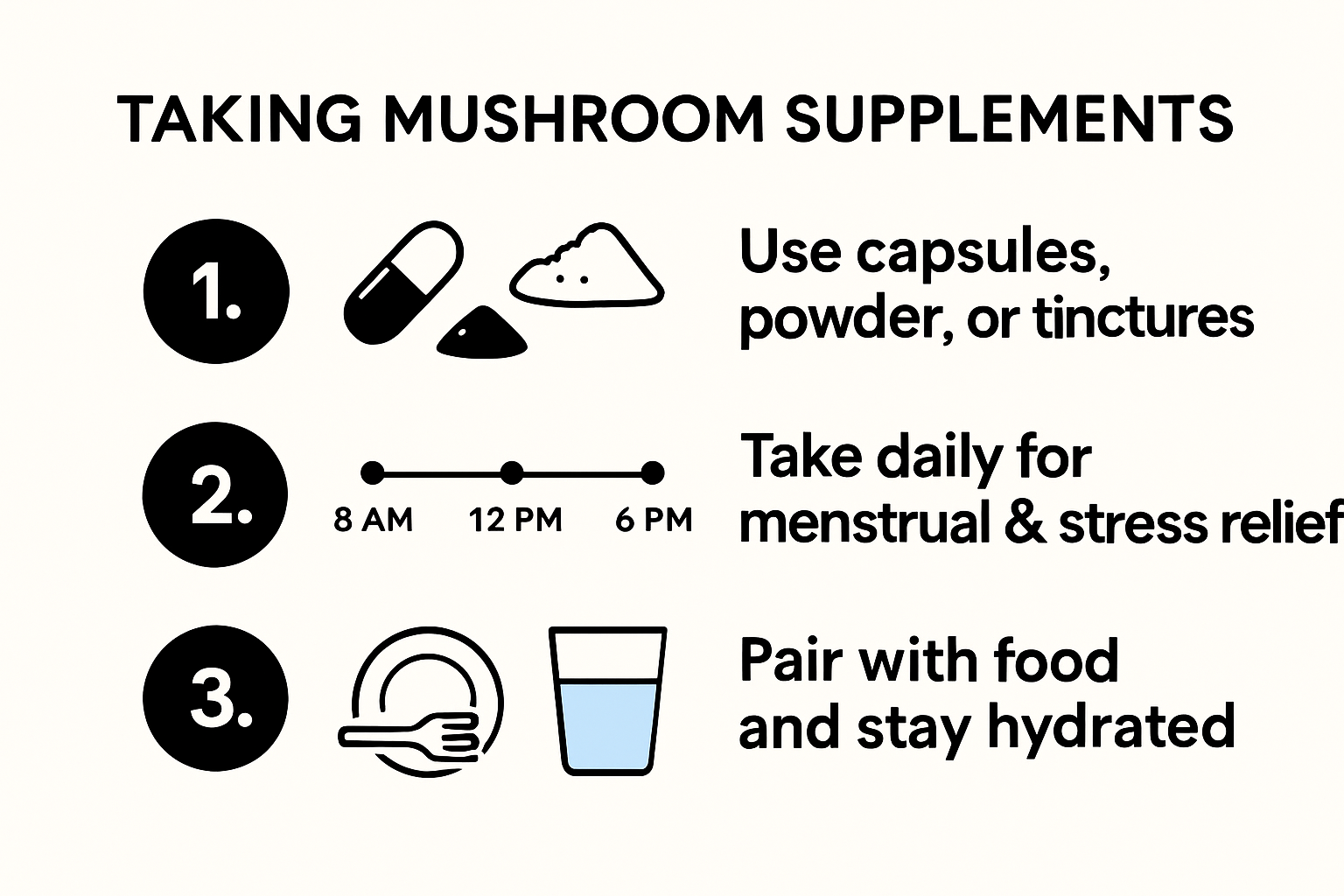 TAKING MUSHROOM SUPPLEMENTS

1.

Use capsules, powder, or tinctures

2.

8 AM 12 PM 6 PM

Take daily for menstrual & stress relief

3.

Pair with food and stay hydrated