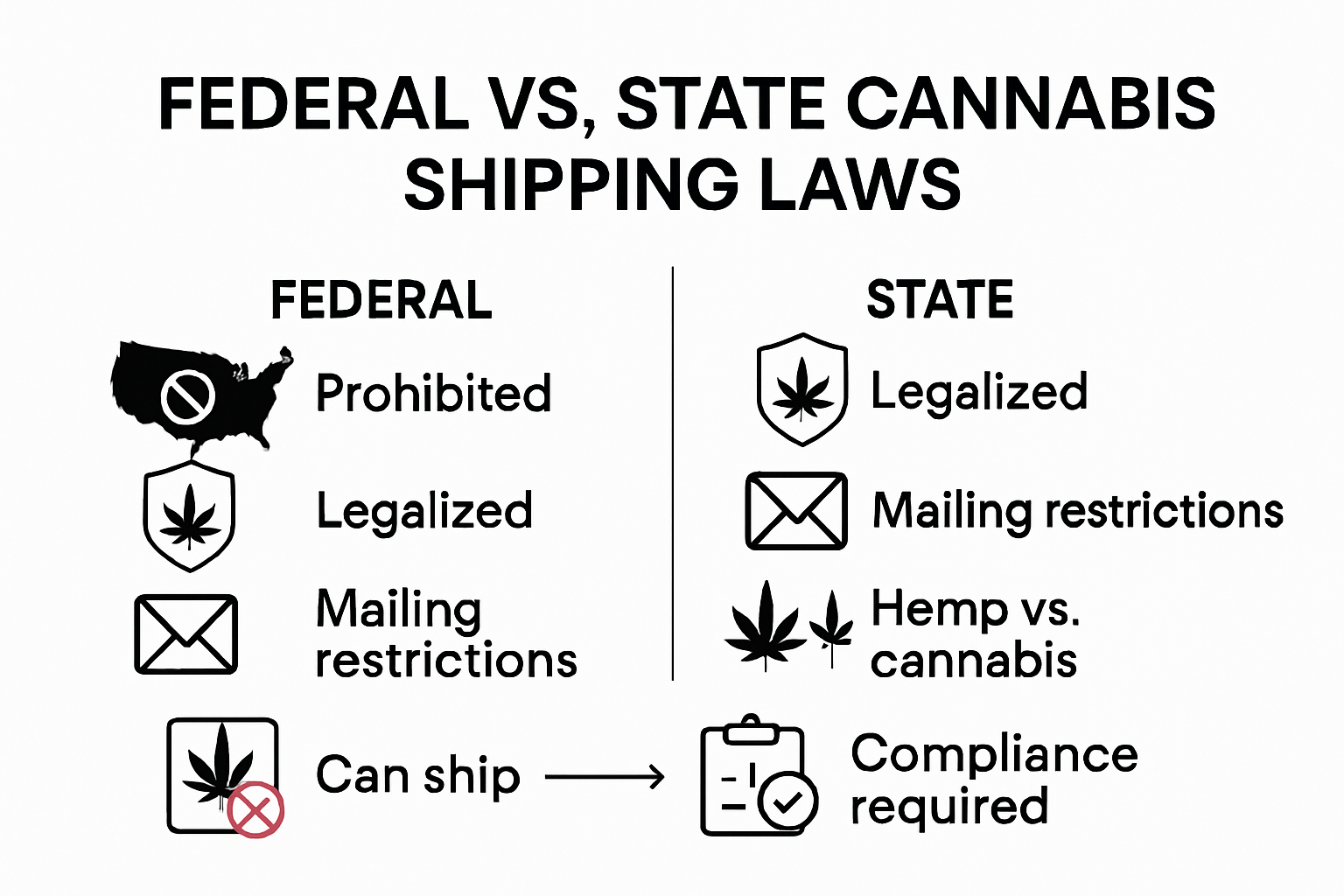 FEDERAL VS, STATE CANNABIS SHIPPING LAWS

FEDERAL

Prohibited

Legalized

Mailing restrictions

STATE

Legalized

Mailing restrictions

Hemp vs. cannabis

Can ship

Compliance required