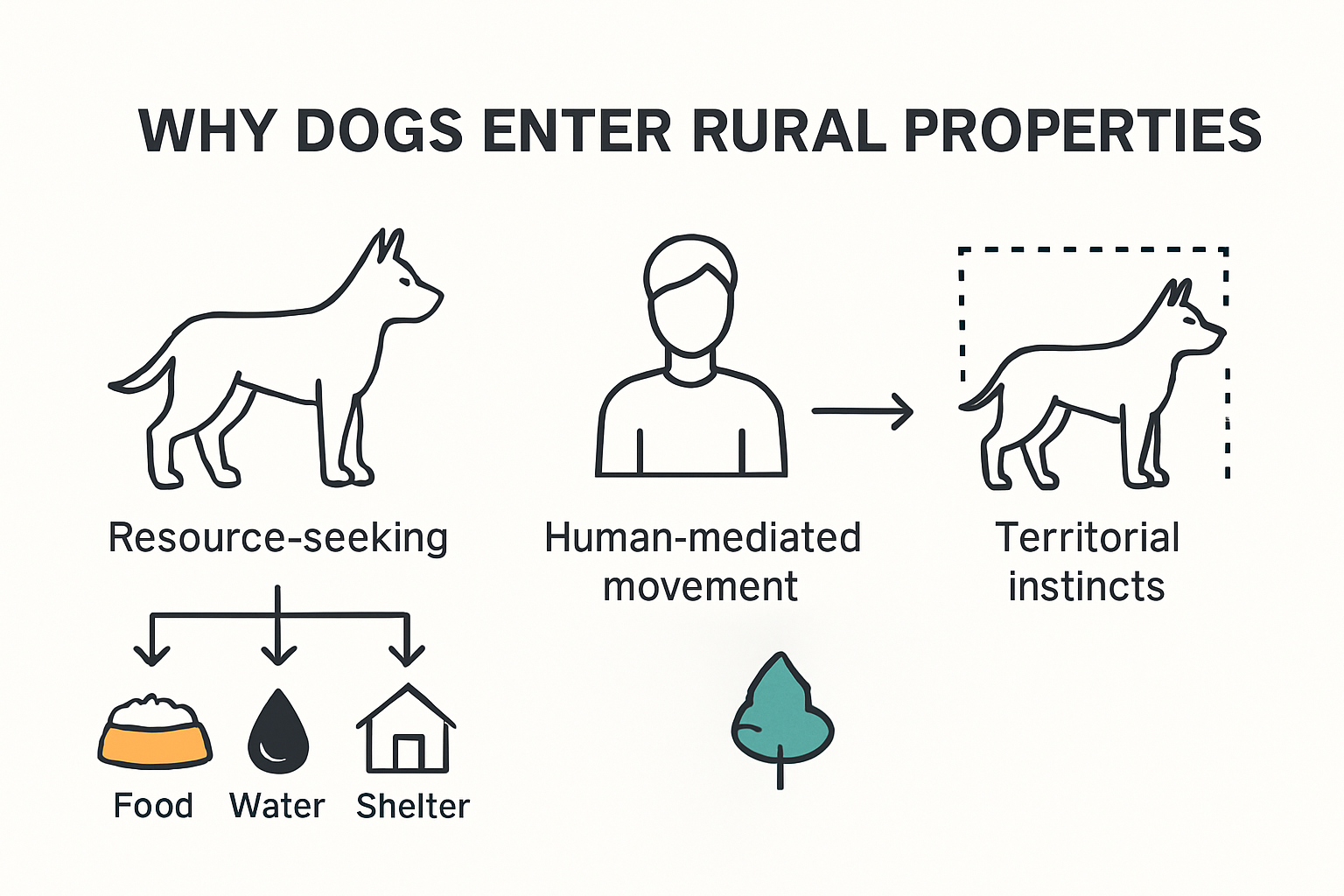 WHY DOGS ENTER RURAL PROPERTIES

Resource-seeking

Human-mediated movement

Territorial instincts

Food

Water

Shelter