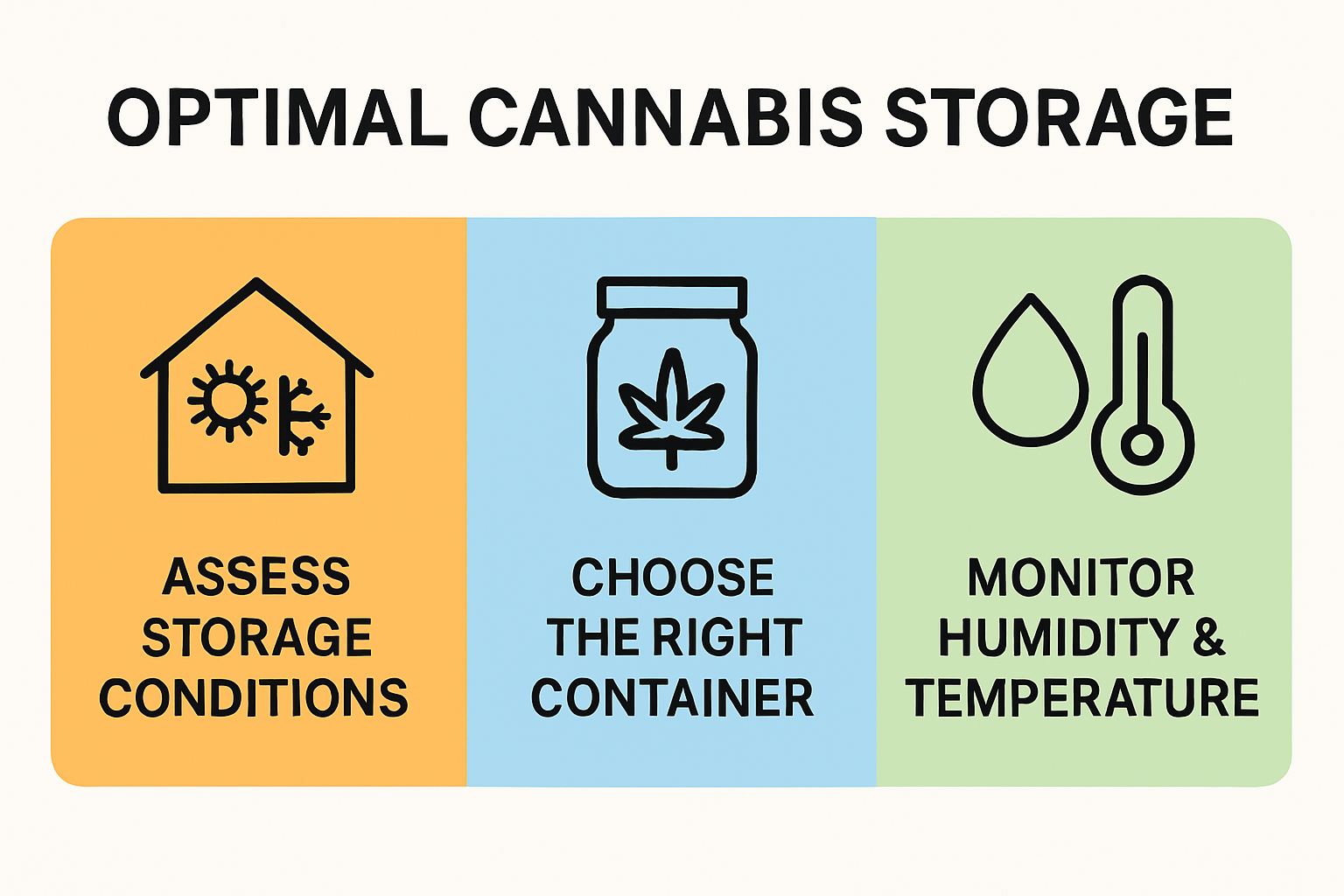 OPTIMAL CANNABIS STORAGE

ASSESS STORAGE CONDITIONS

CHOOSE THE RIGHT CONTAINER

MONITOR HUMIDITY & TEMPERATURE