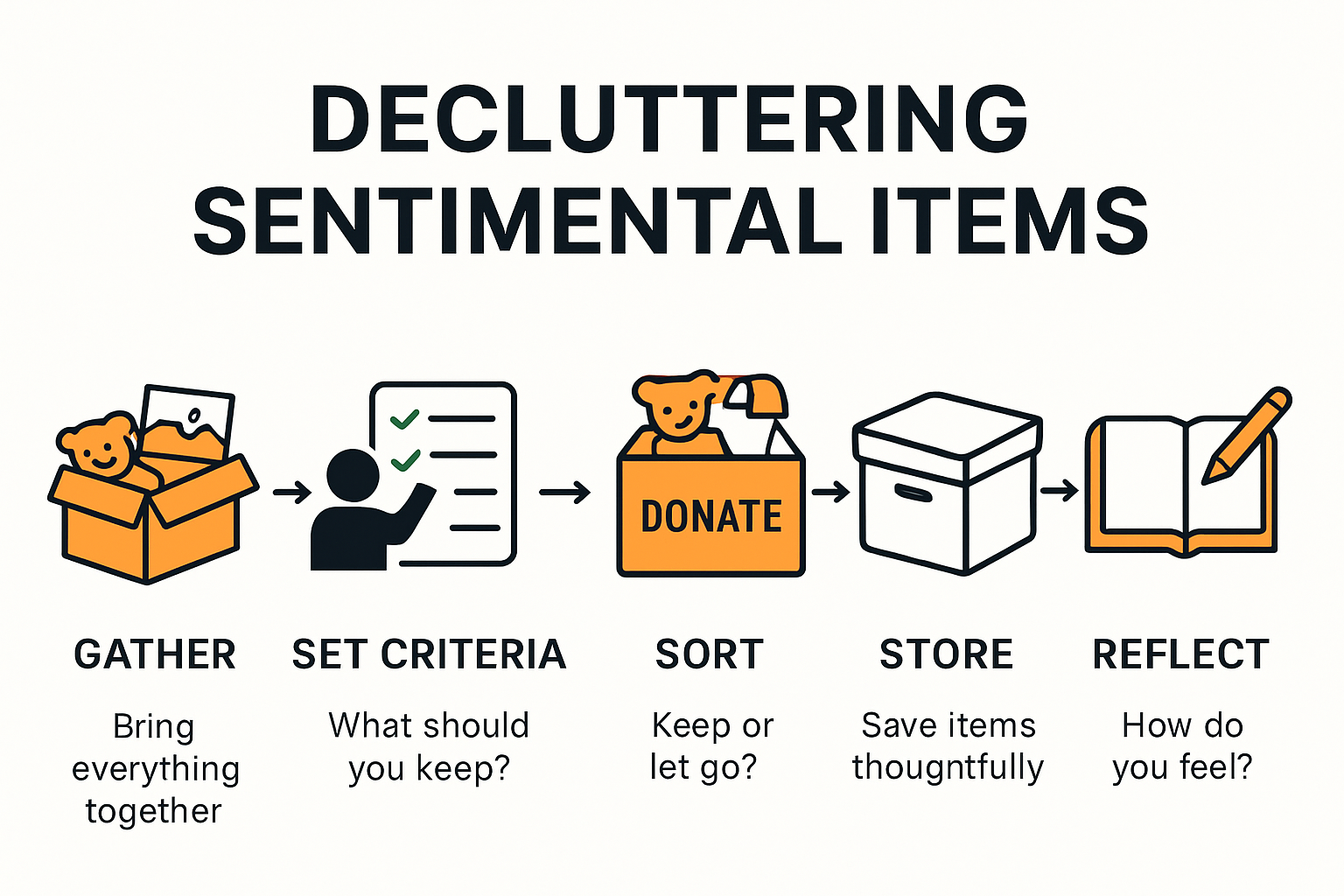 DECLUTTERING SENTIMENTAL ITEMS

DONATE

GATHER

Bring everything together

SET CRITERIA

What should you keep?

SORT

Keep or let go?

STORE

Save items thoungtfully

REFLECT

How do you feel?