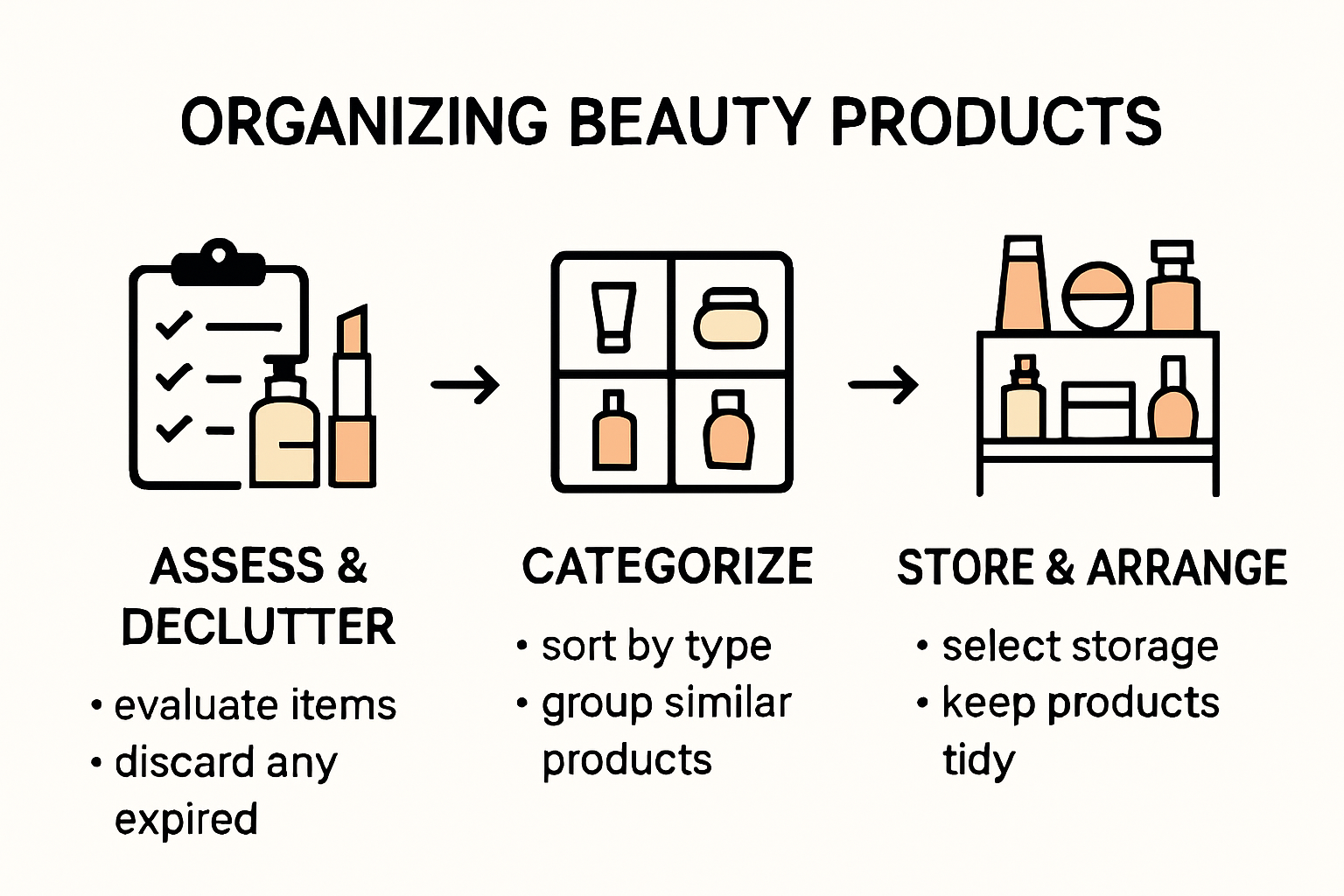 ORGANIZING BEAUTY PRODUCTS

→

→

ASSESS & DECLUTTER

• evaluate items
• discard any expired

CATEGORIZE

• sort by type
• group similar products

STORE & ARRANGE

• select storage
• keep products tidy