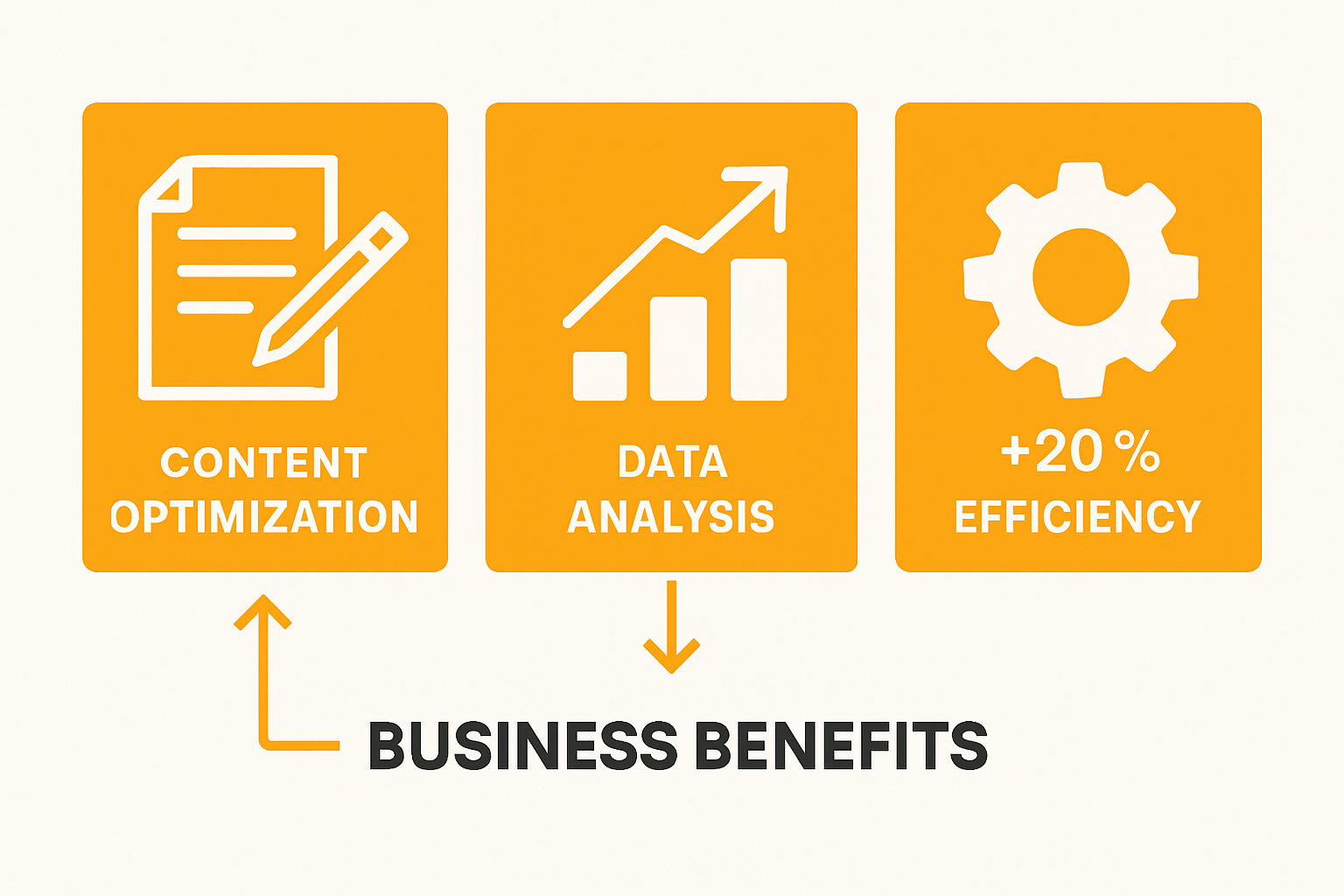 CONTENT OPTIMIZATION

DATA ANALYSIS

+20 % EFFICIENCY

BUSINESS BENEFITS