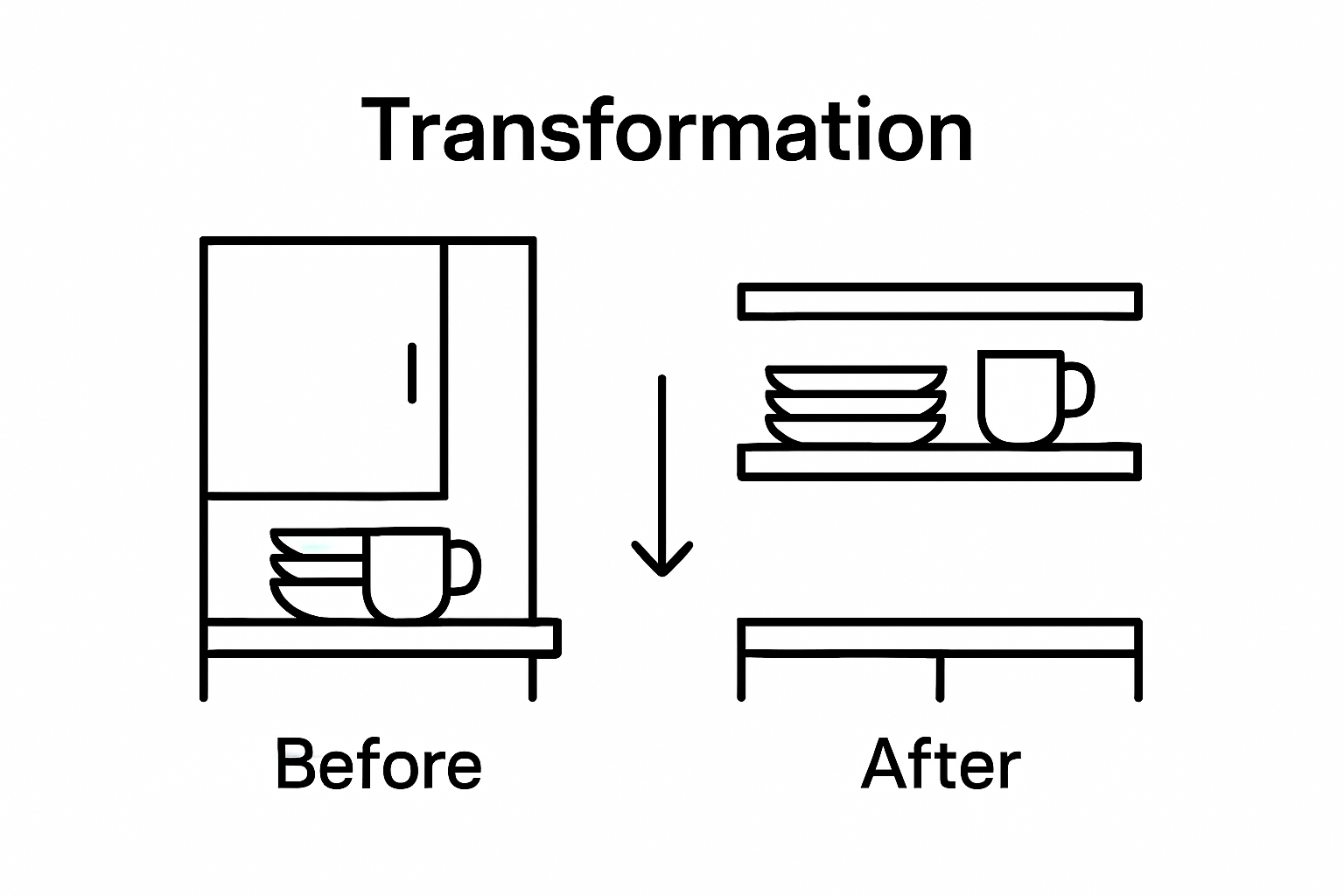 Transformation

Before

After