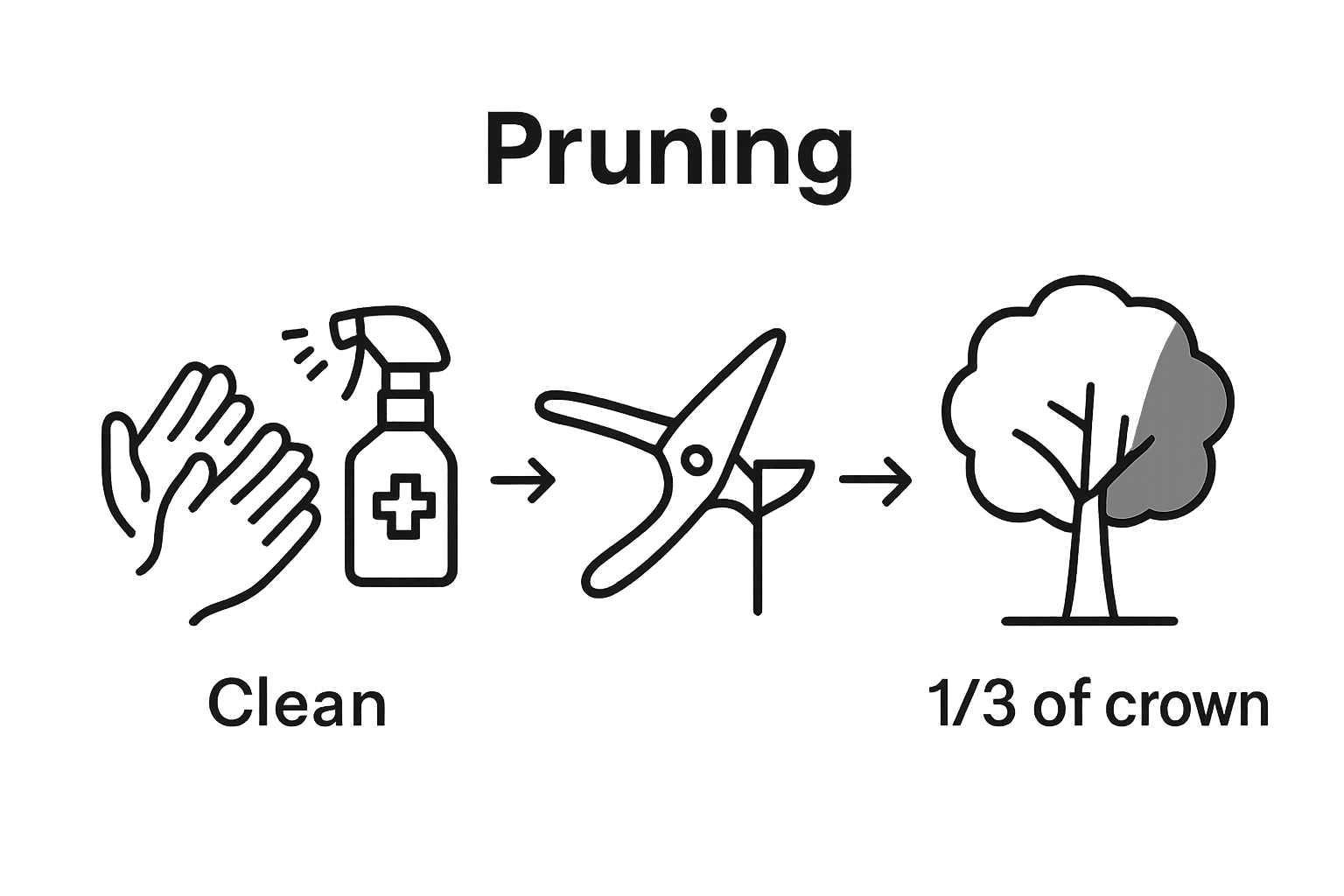 Pruning

Clean

1/3 of crown