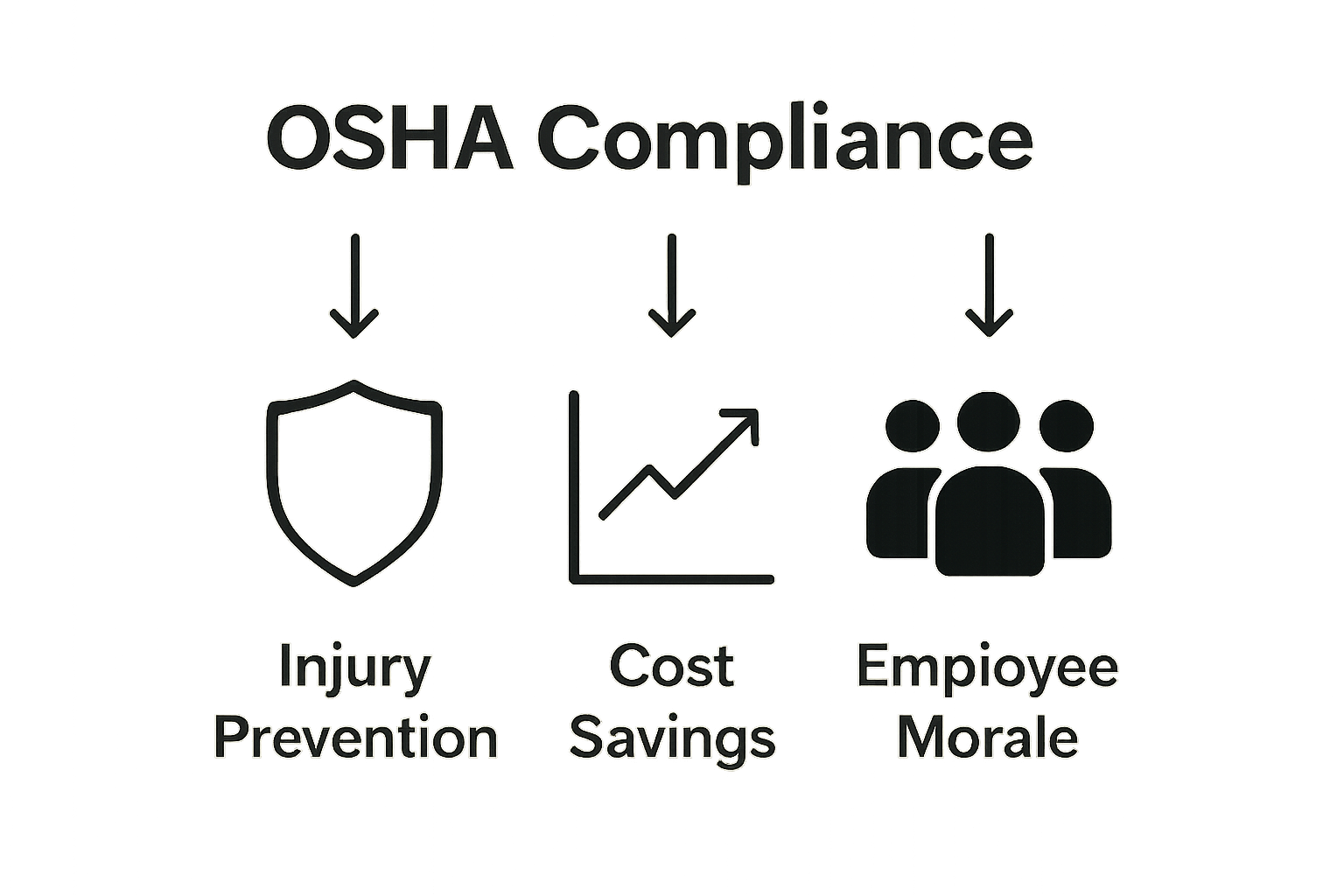 OSHA Compliance

Injury Prevention

Cost Savings

Empioyee Morale